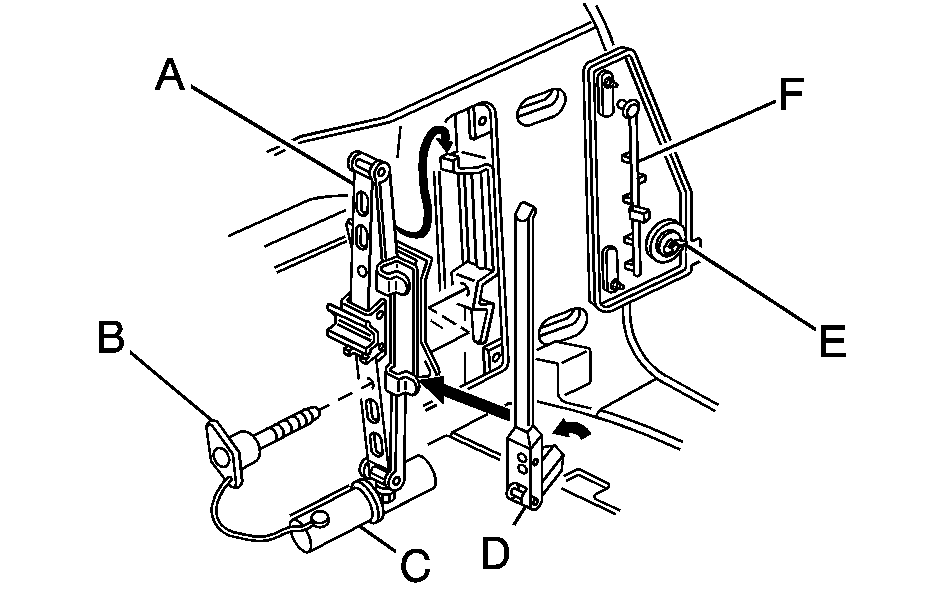 A
F
B
E
C
D