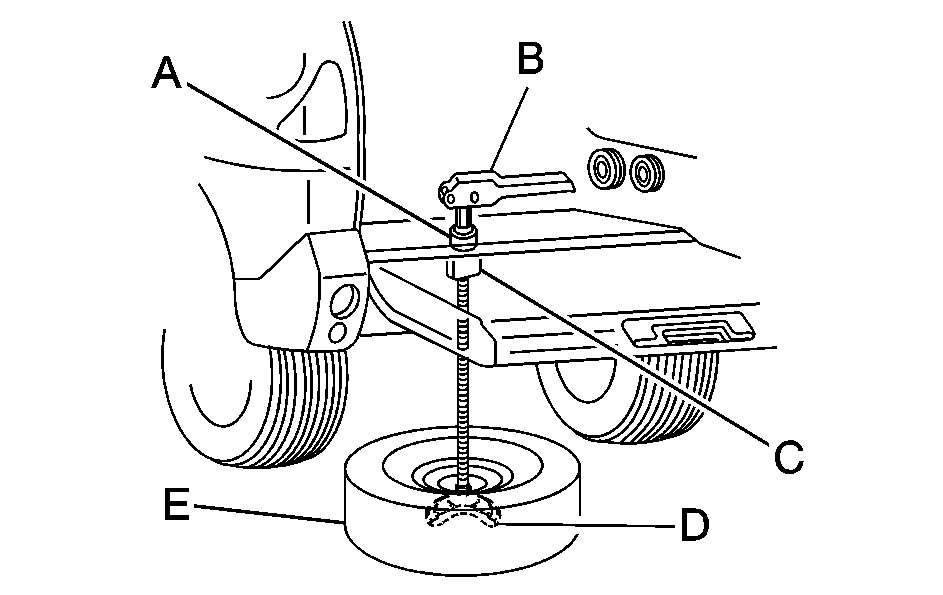 A
B
C
E
D