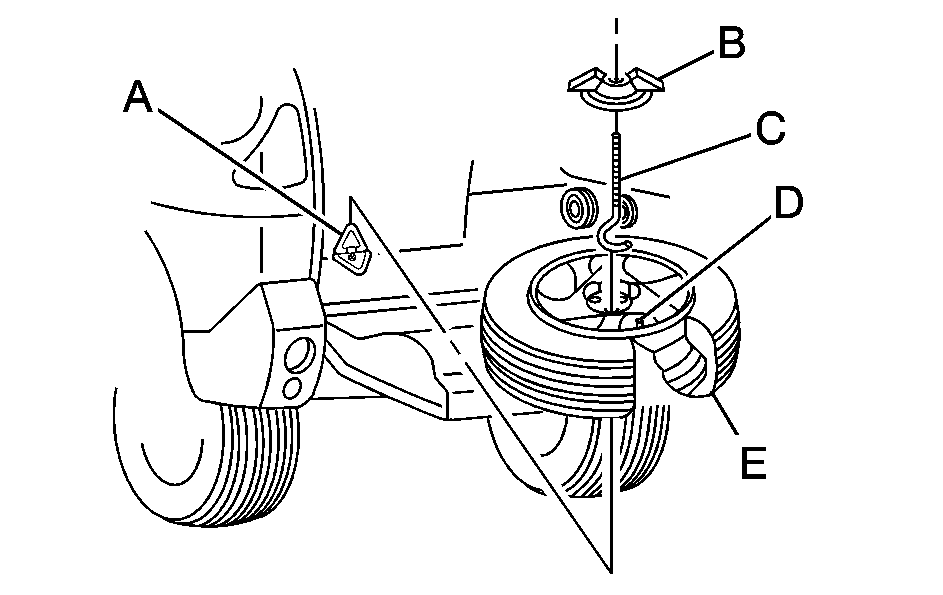 A
B
C
D
E