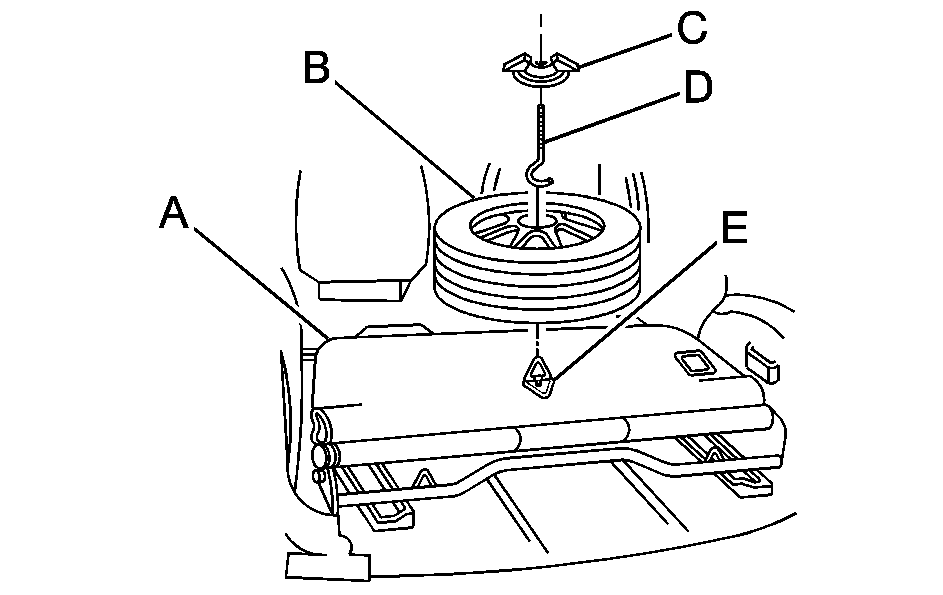 C
B
D
A
E