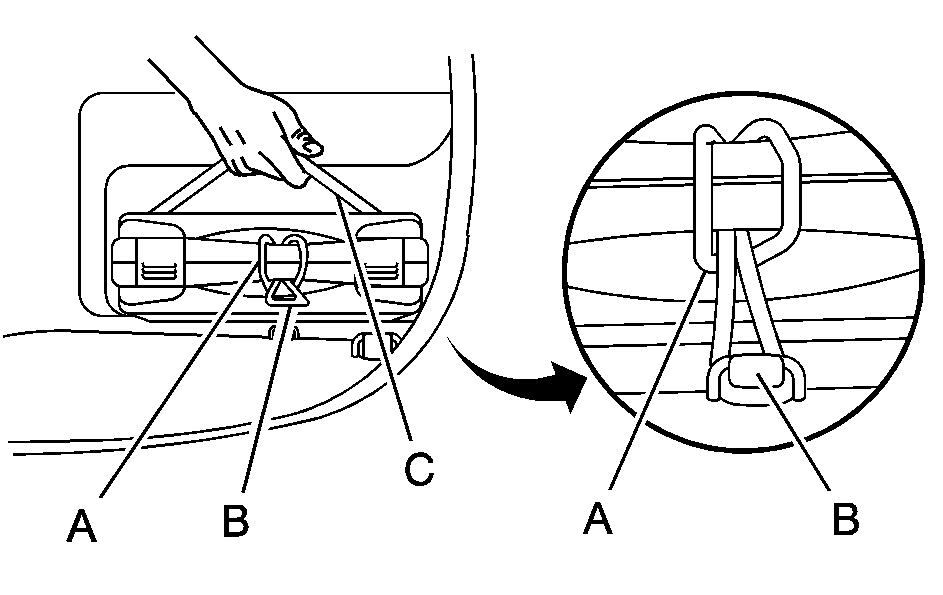 A
B
C
A
B