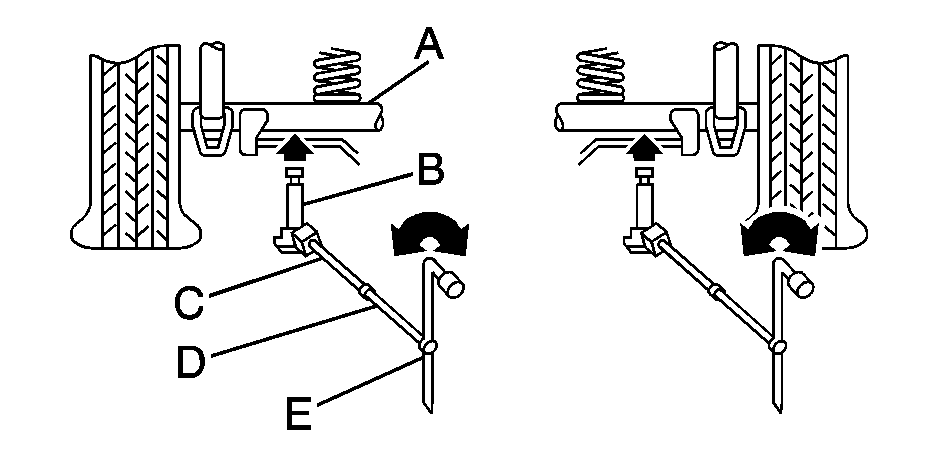 A
B
C
D
E