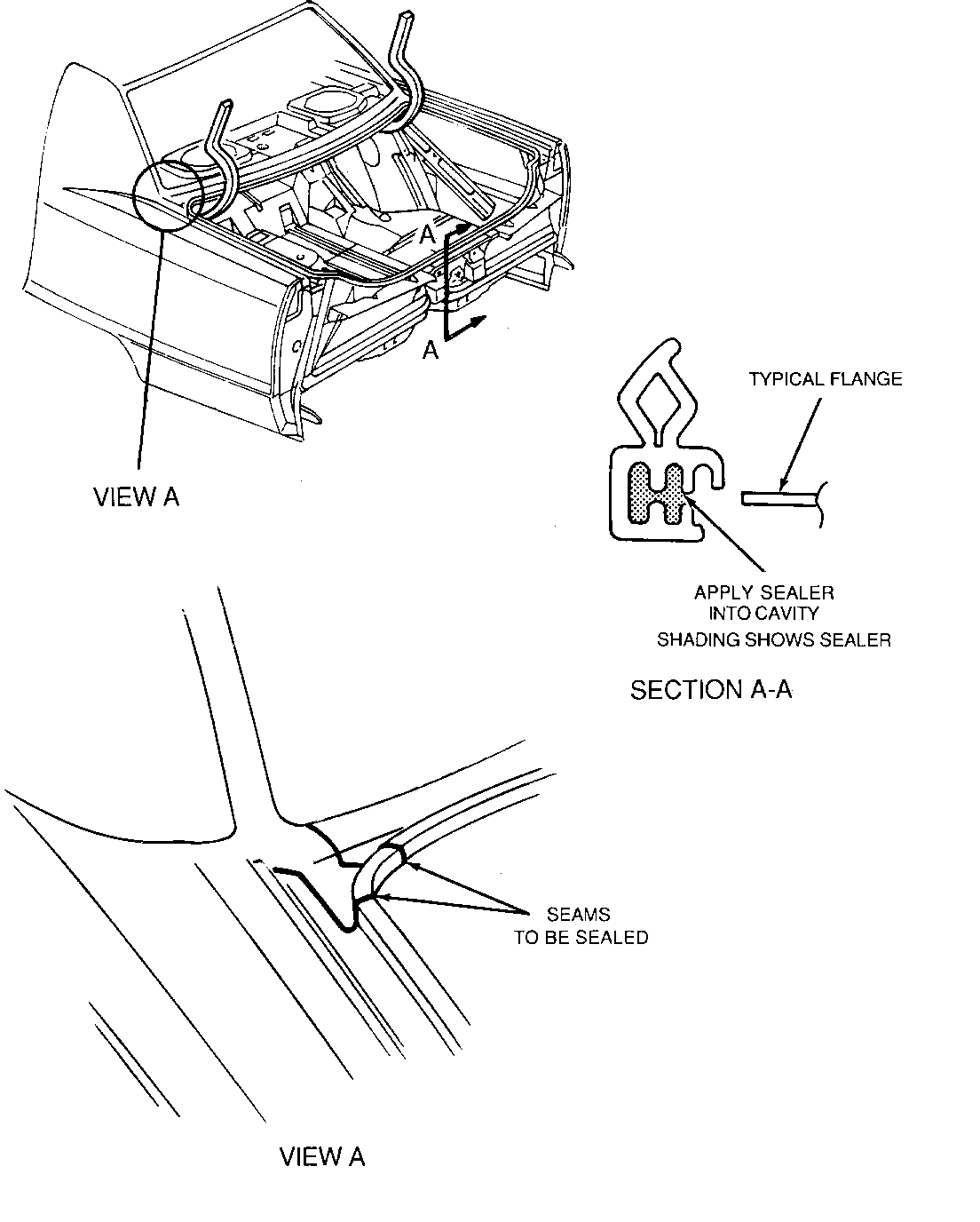 A

A

VIEW A

TYPICAL FLANGE

APPLY SEALER
INTO CAVITY
SHADING SHOWS SEALER

SECTION A-A

SEAMS
TO BE SEALED

VIEW A