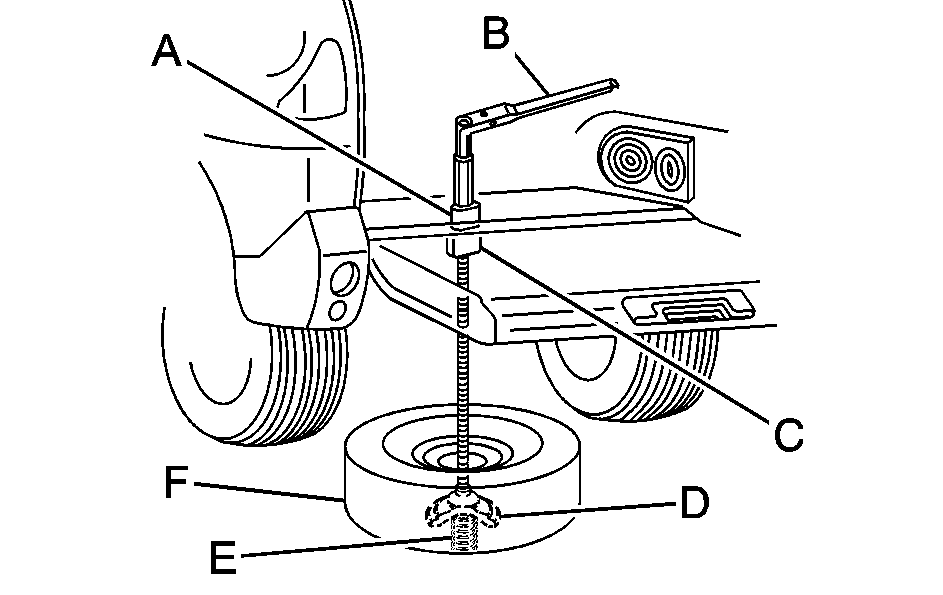 A
B
C
F
D
E