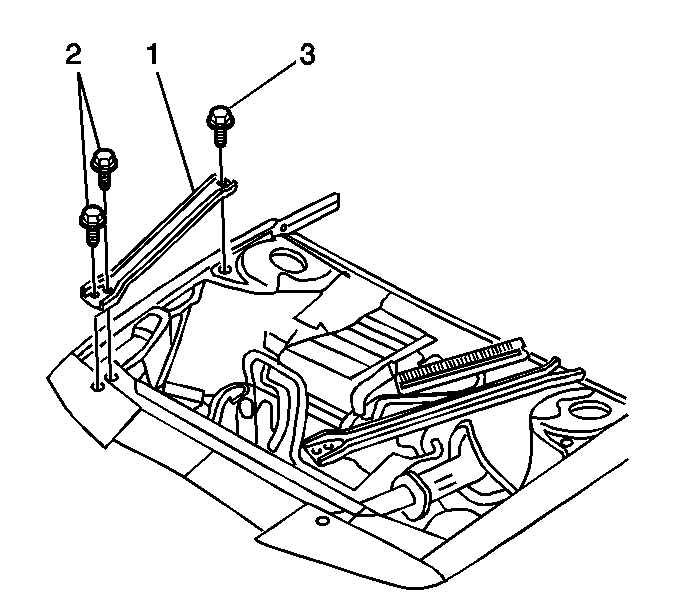 2
1
3