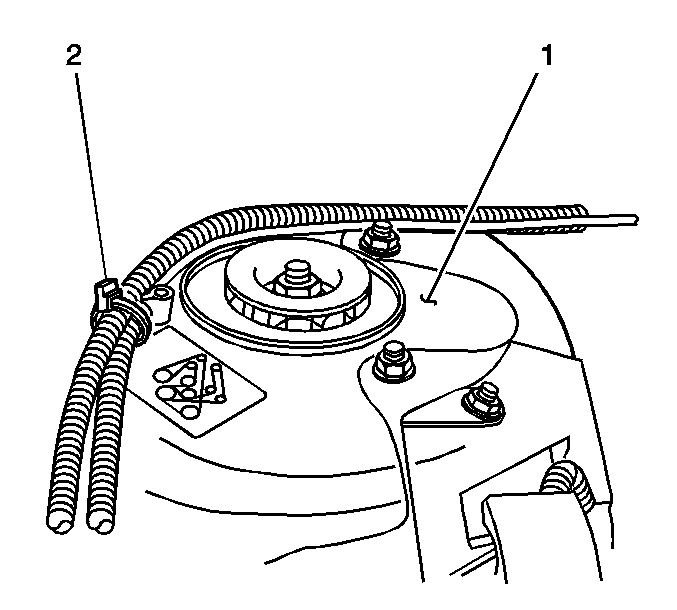 2
1