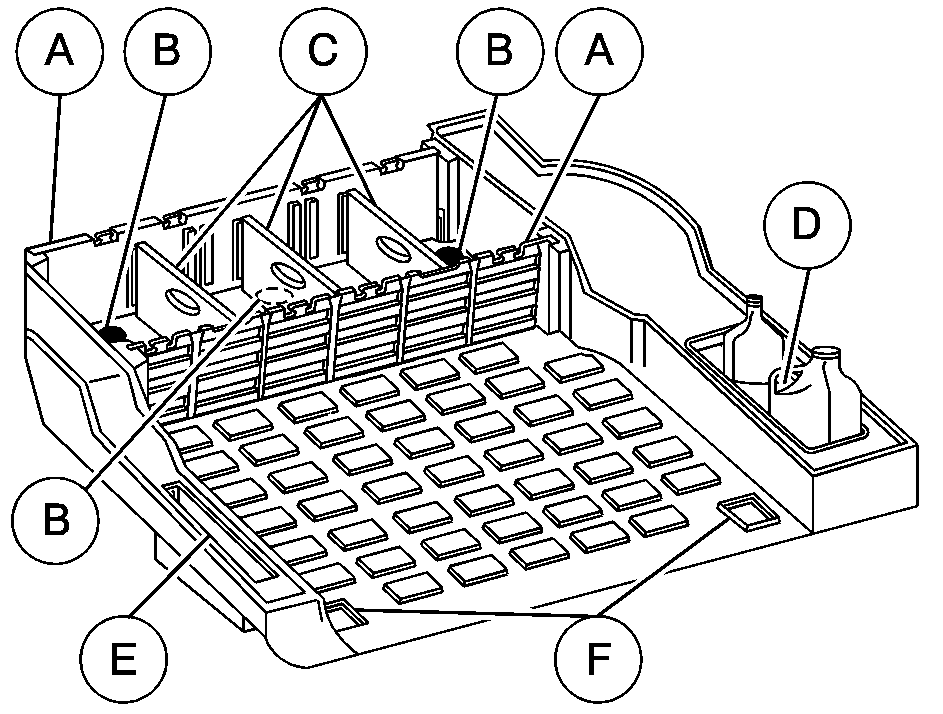 A
B
C
B
A
D
B
E
F