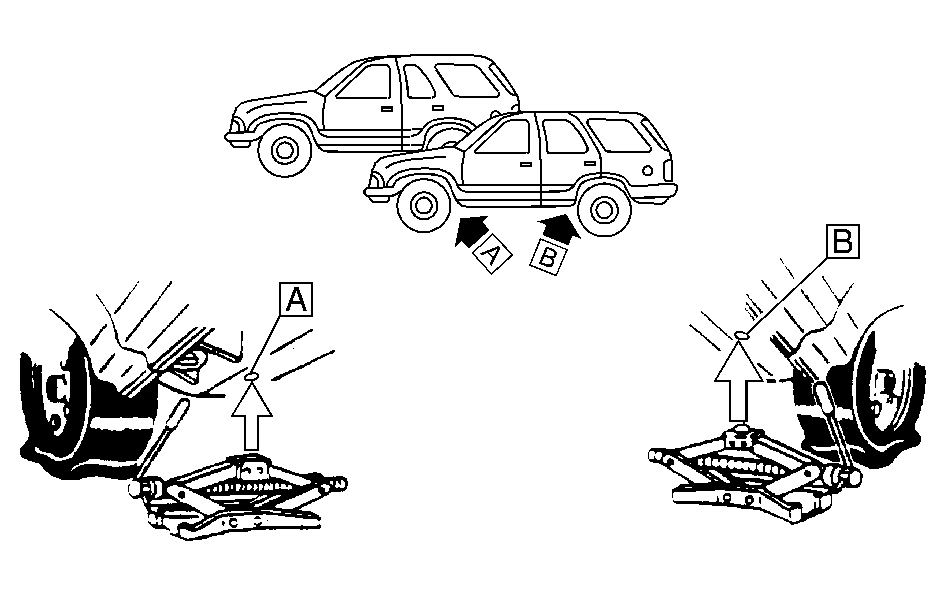 A
B
A
B