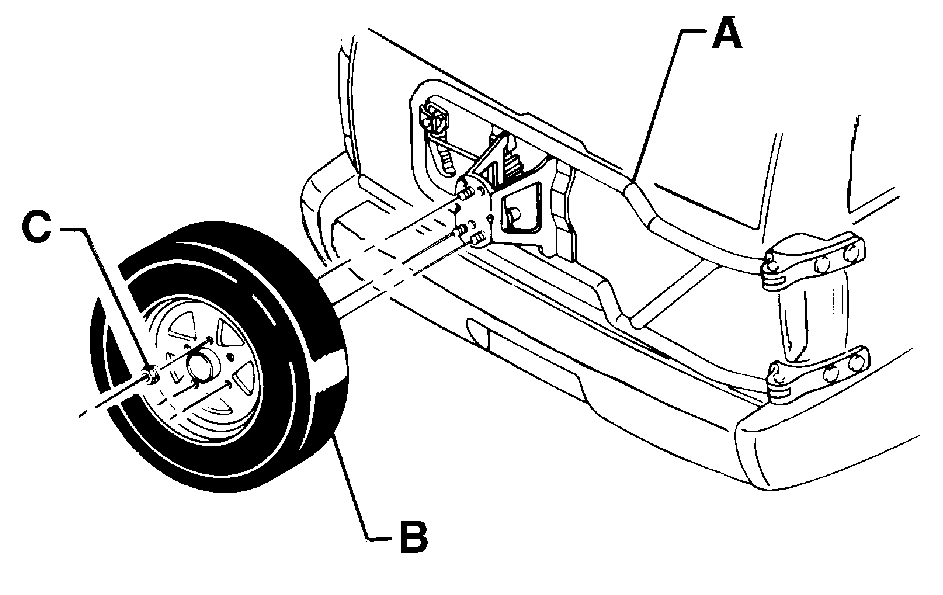 A
C
B