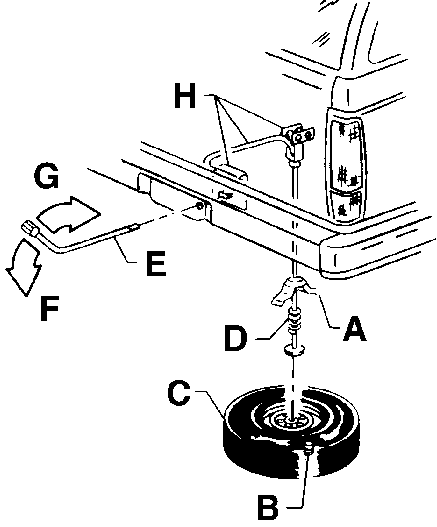 H
G
E
F
A
D
C
B