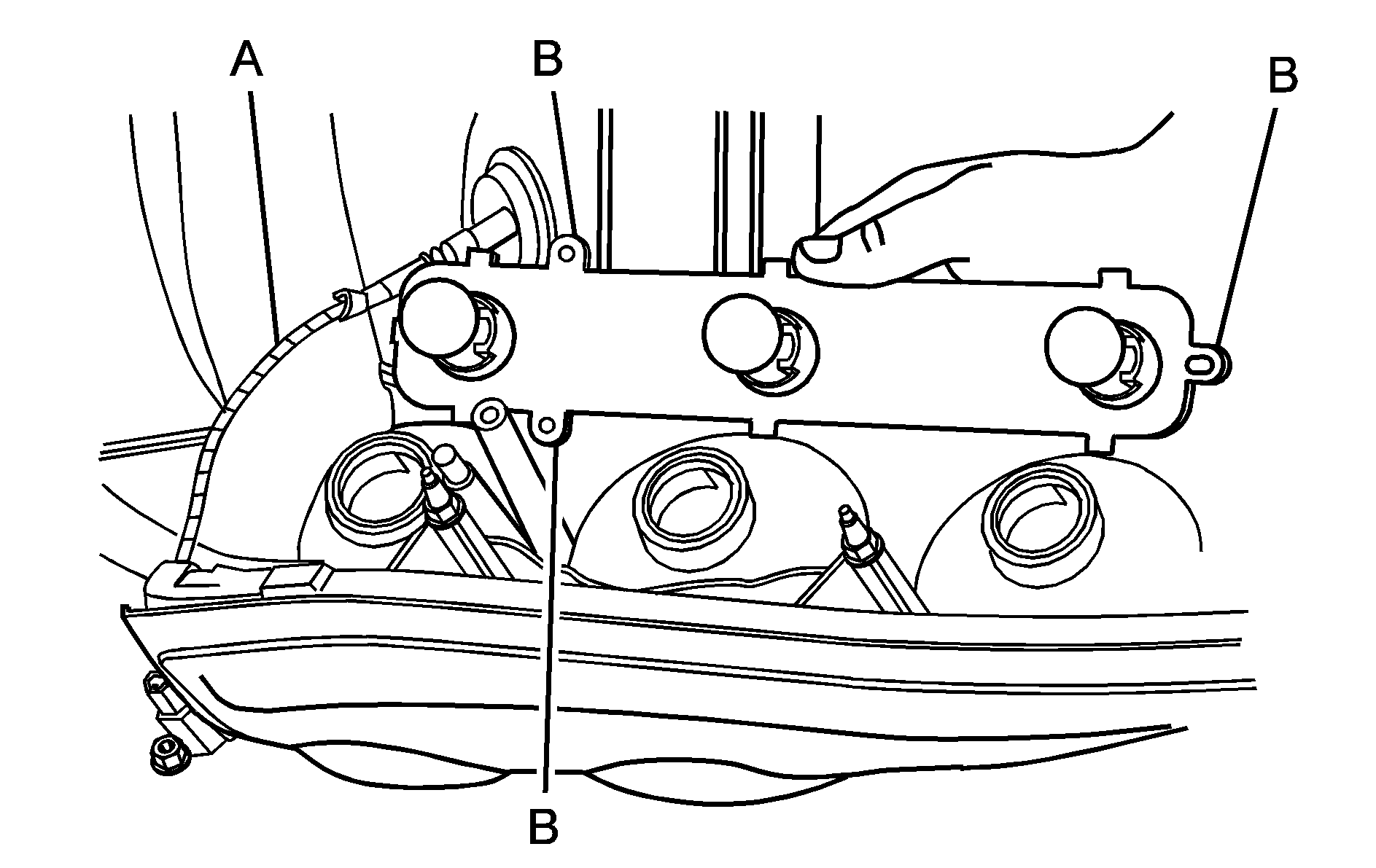 A
B
B
B