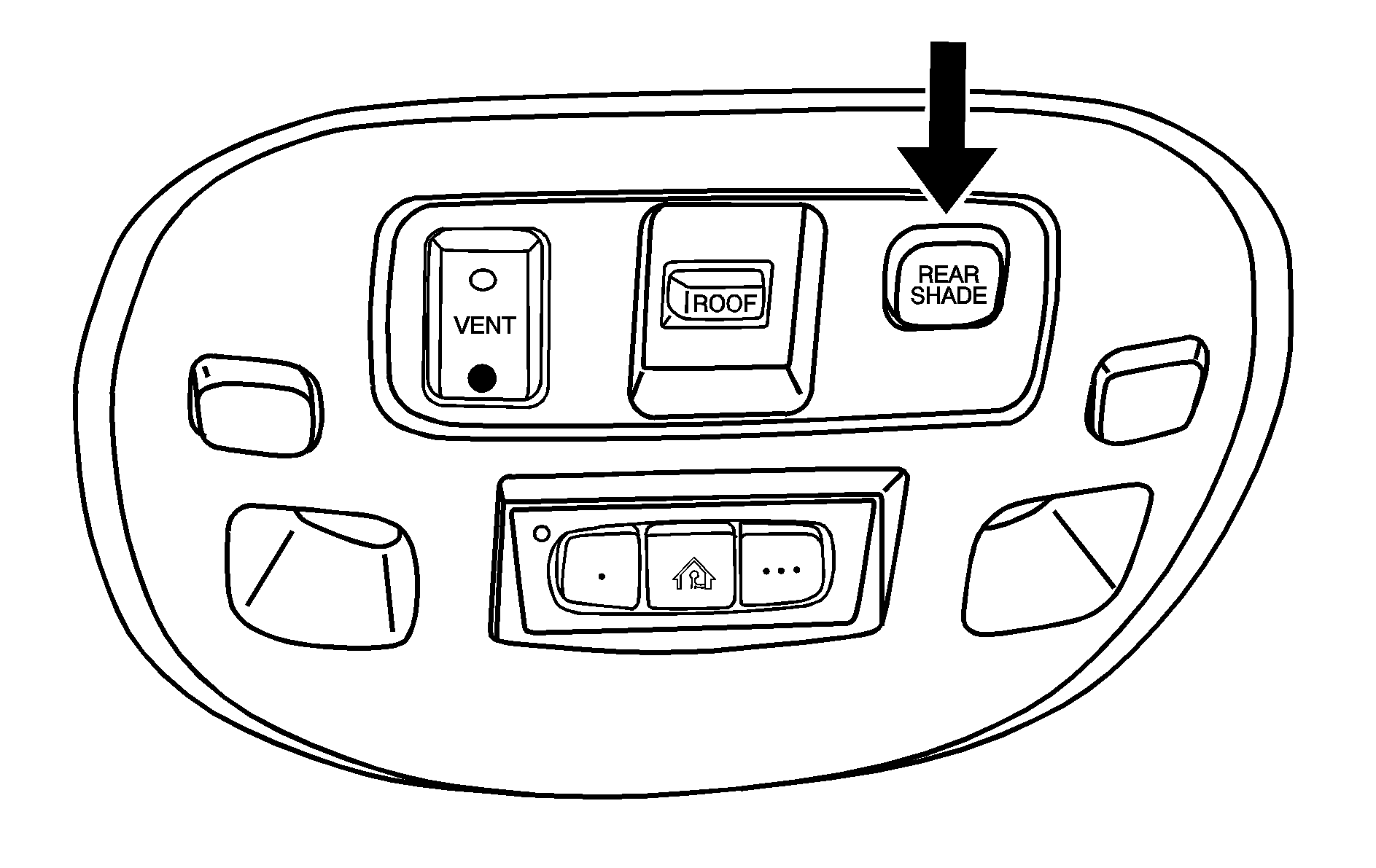 VENT

ROOF

REAR SHADE