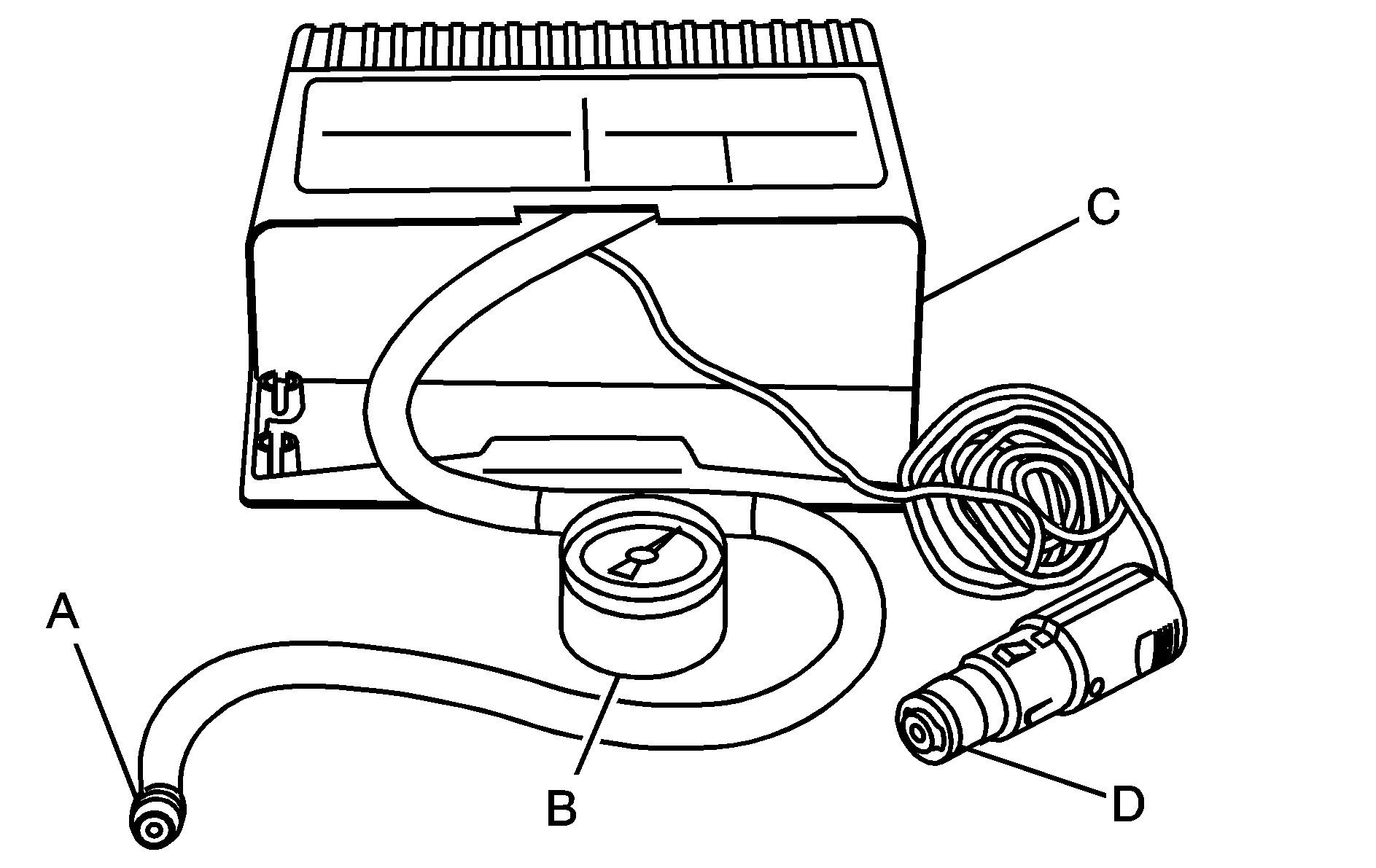 C
A
B
D