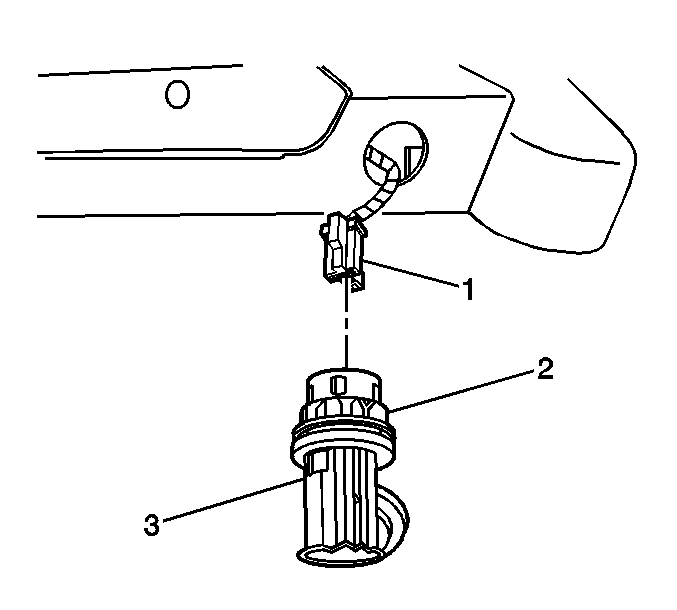 1
2
3