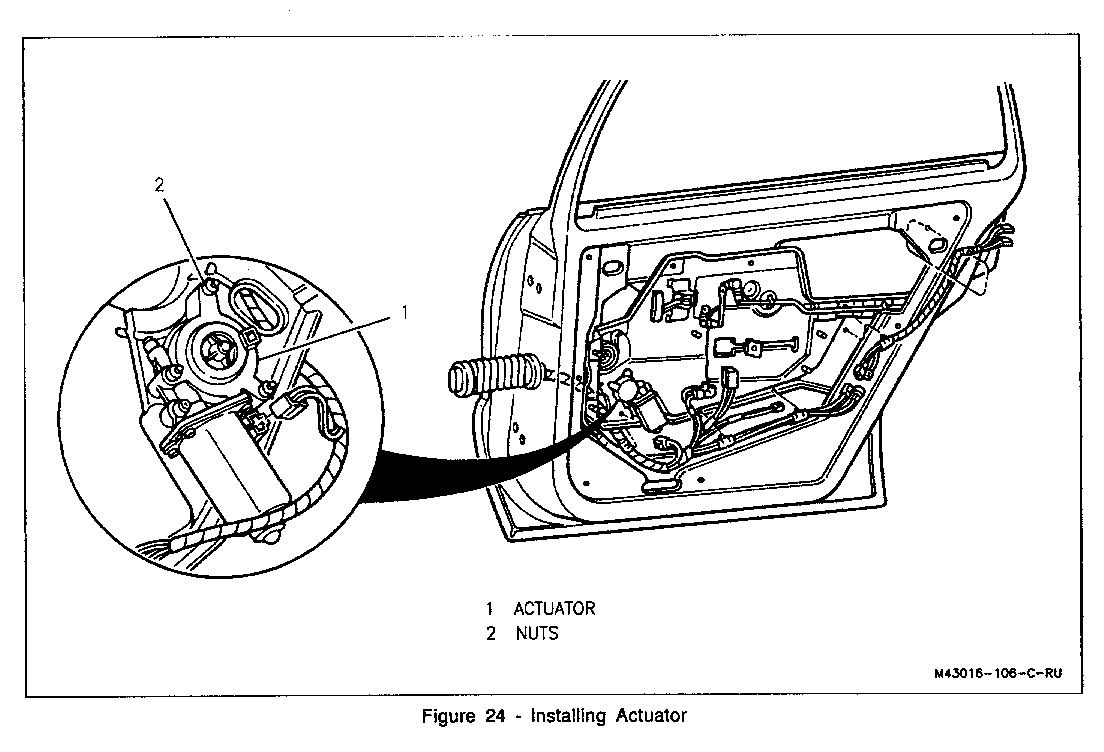 2

1

1 ACTUATOR
2 NUTS

M43016-106-C-RU

Figure 24 - Installing Actuator