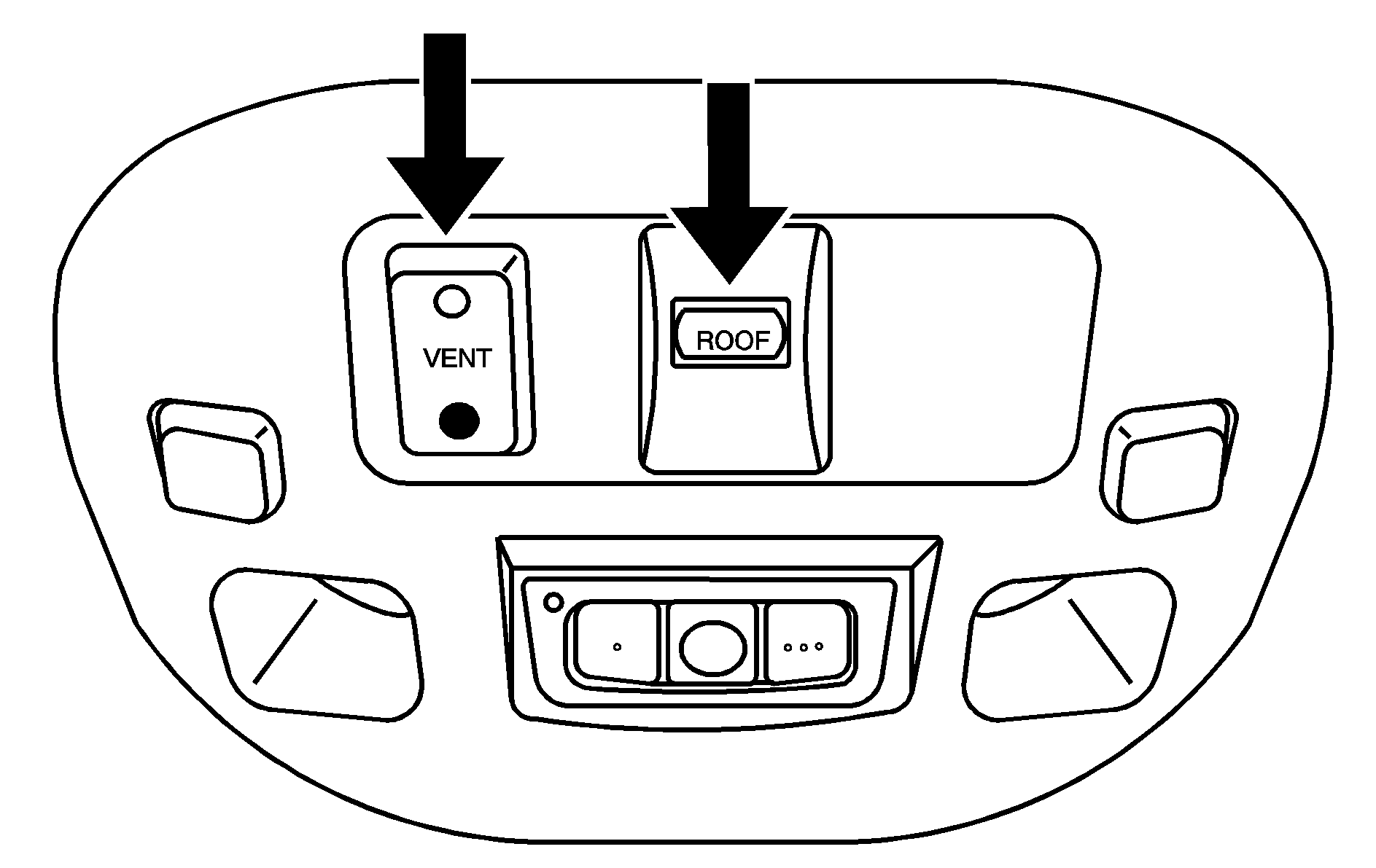 VENT

ROOF