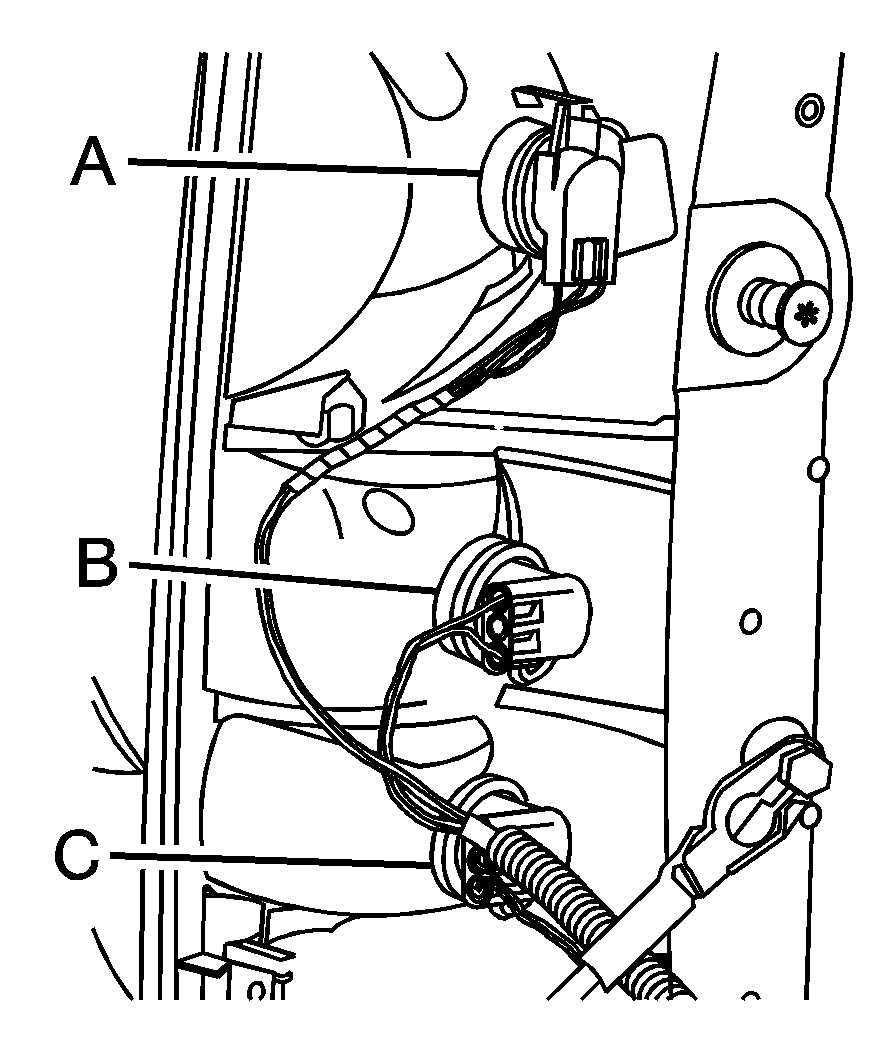 A
B
C