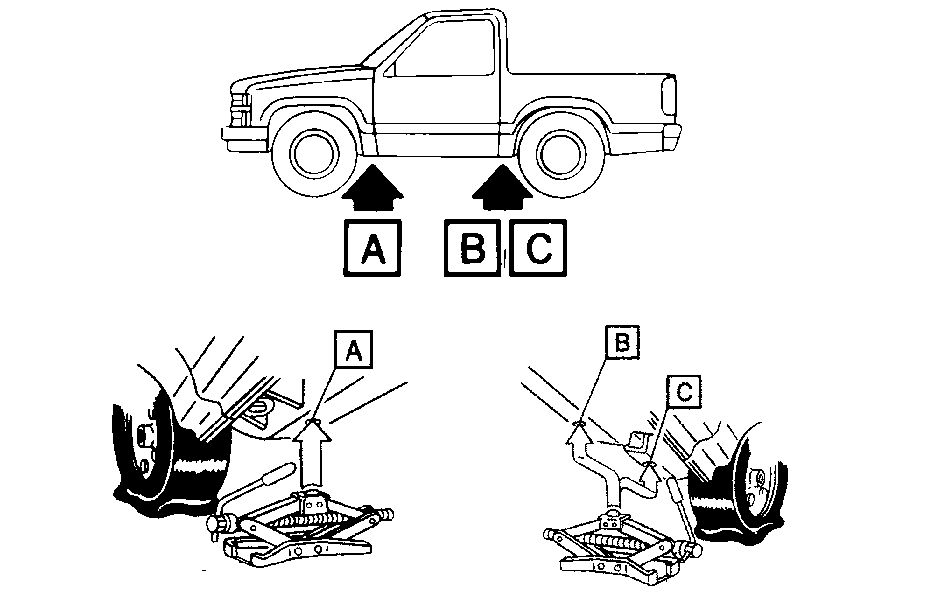 A B C

A

B

C