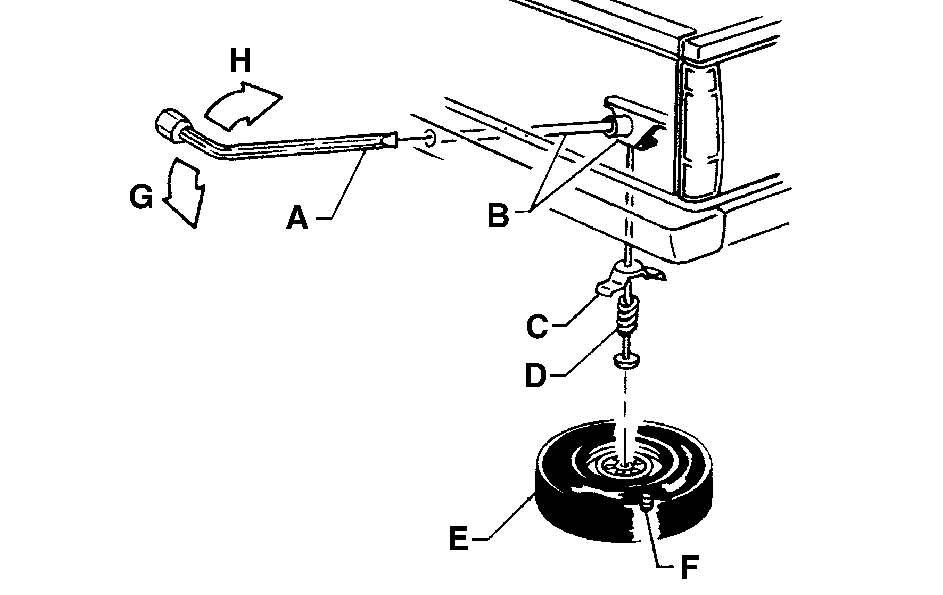 H
G
A
B
C
D
E
F