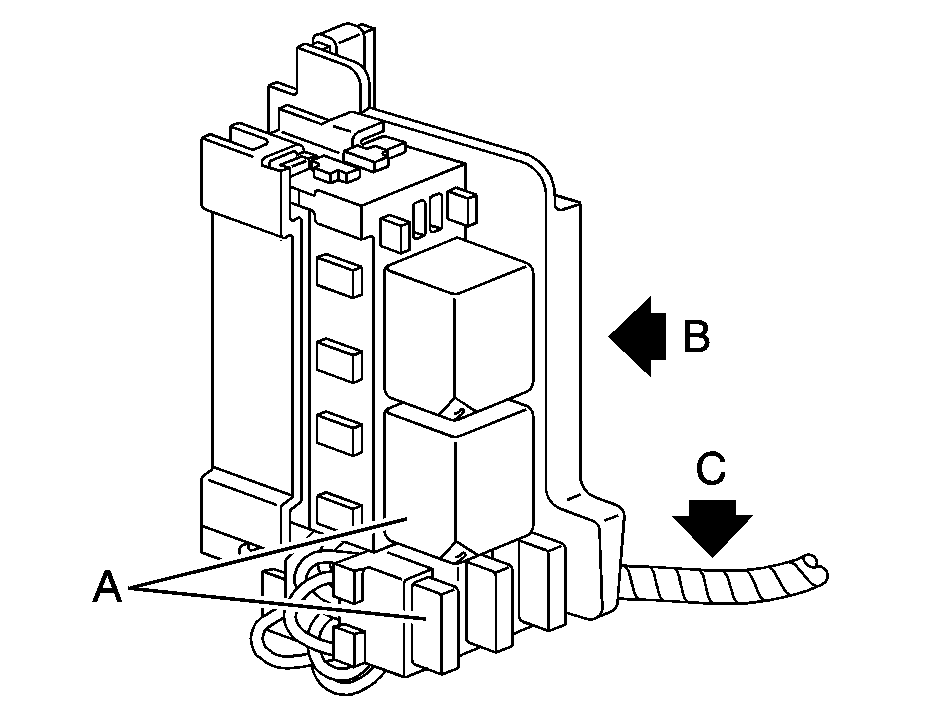 B

C

A