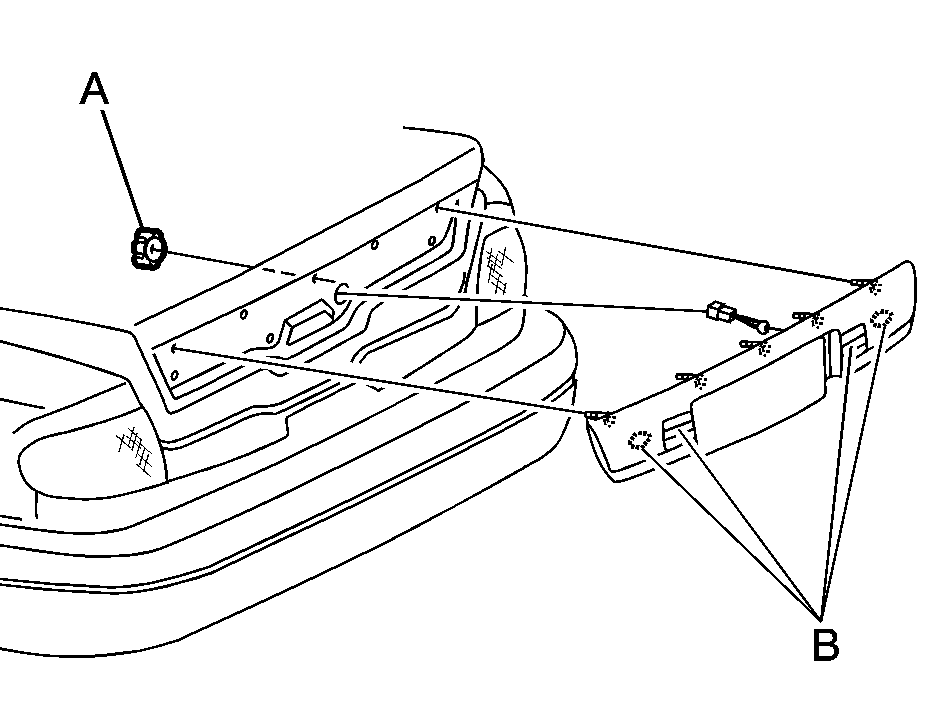 A

B