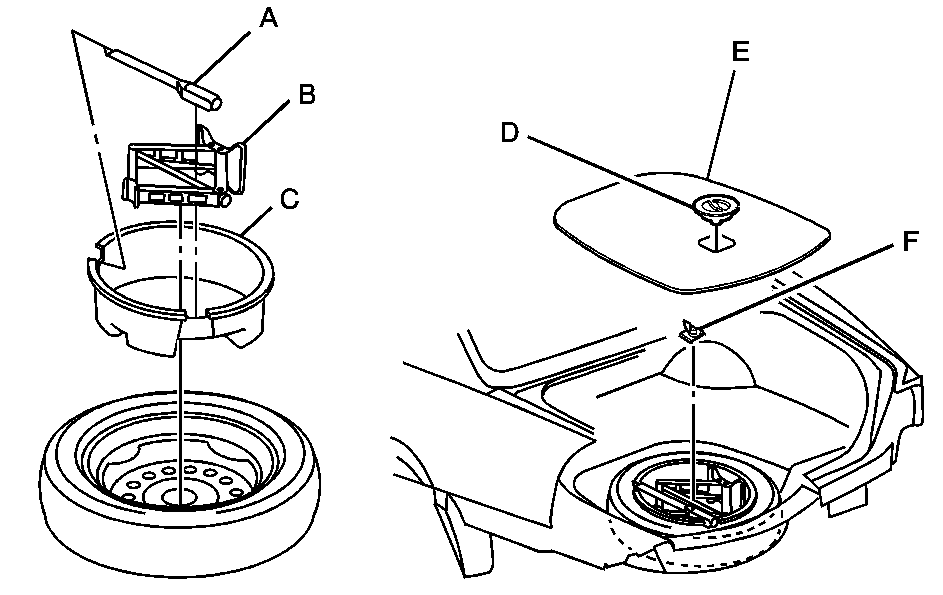 A
B
C
D
E
F