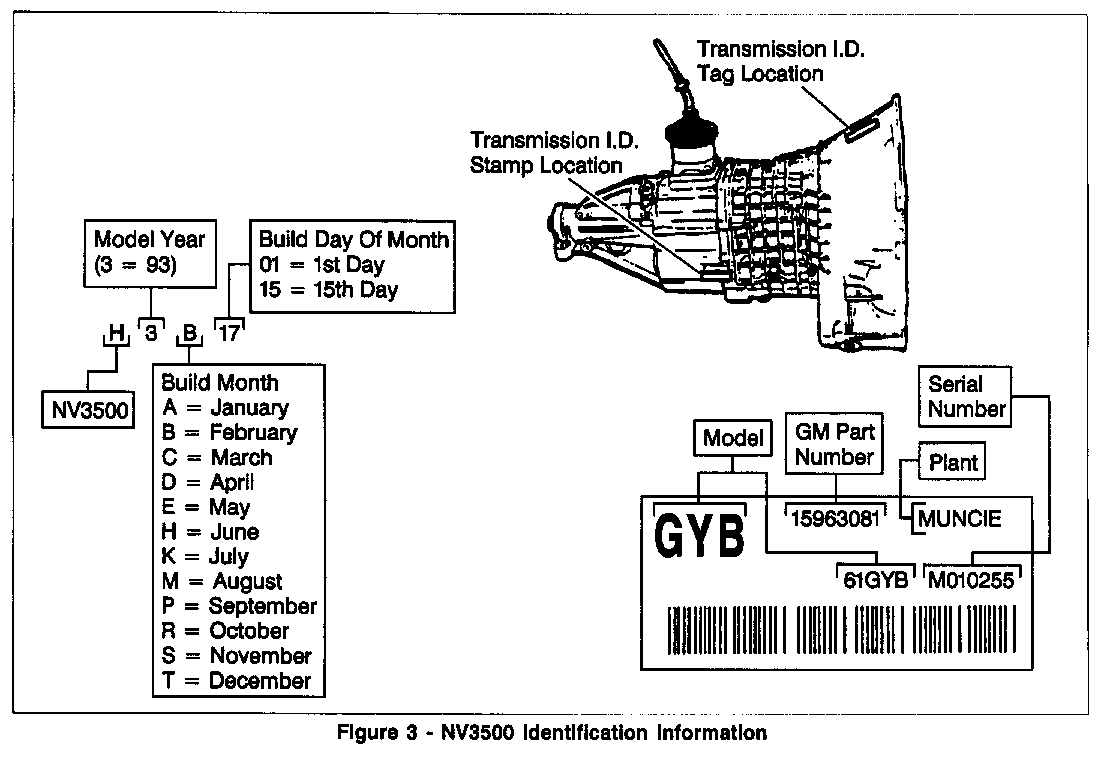 Transmission I.D.
Tag Location

Transmission I.D.
Stamp Location

Model Year
(3 = 93)

Build Day Of Month
01 = 1st Day
15 = 15th Day

H 3 B 17

NV3500

Build Month
A = January
B = February
C = March
D = April
E = May
H = June
K = July
M = August
P = September
R = October
S = November
T = December

Serial Number

Model

GM Part Number

Plant

GYB

15963081

MUNCIE

61GYB

M010255

Figure 3 - NV3500 Identification Information