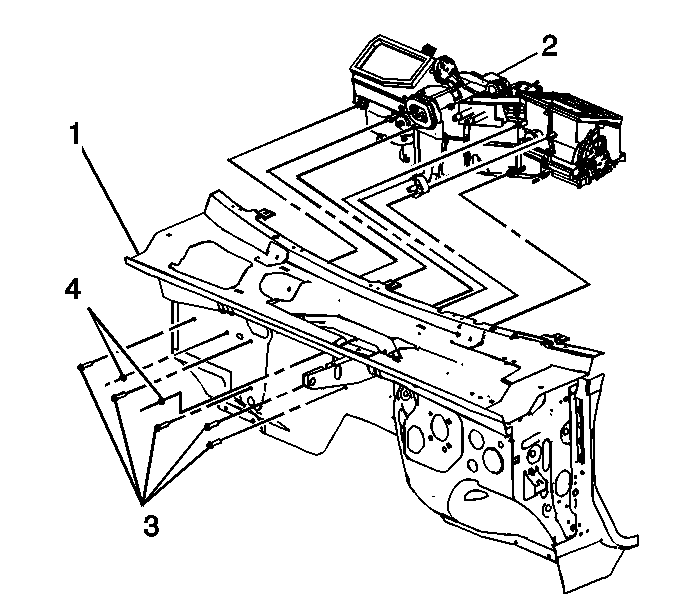 2
1
4
3