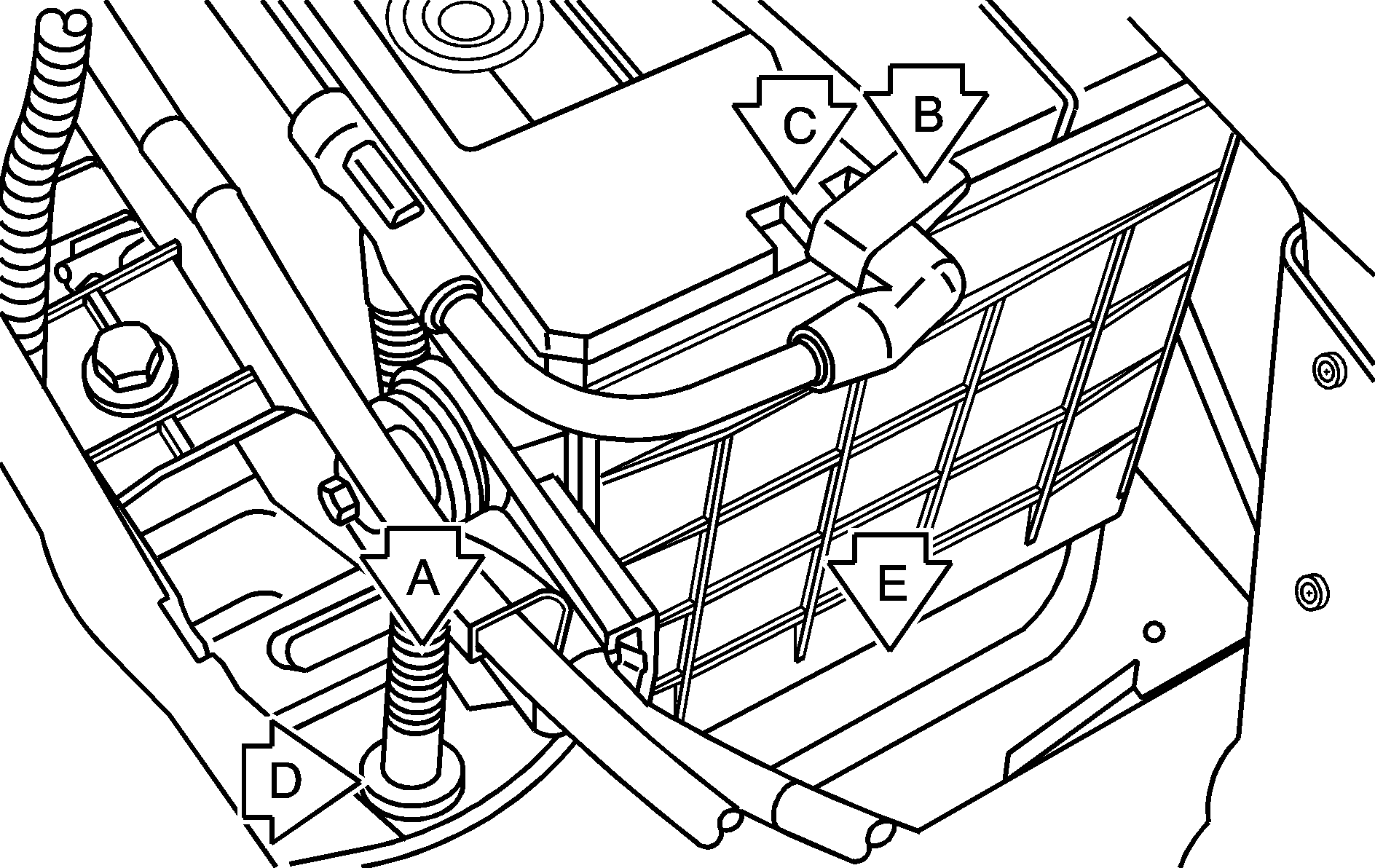 C
B
A
E
D