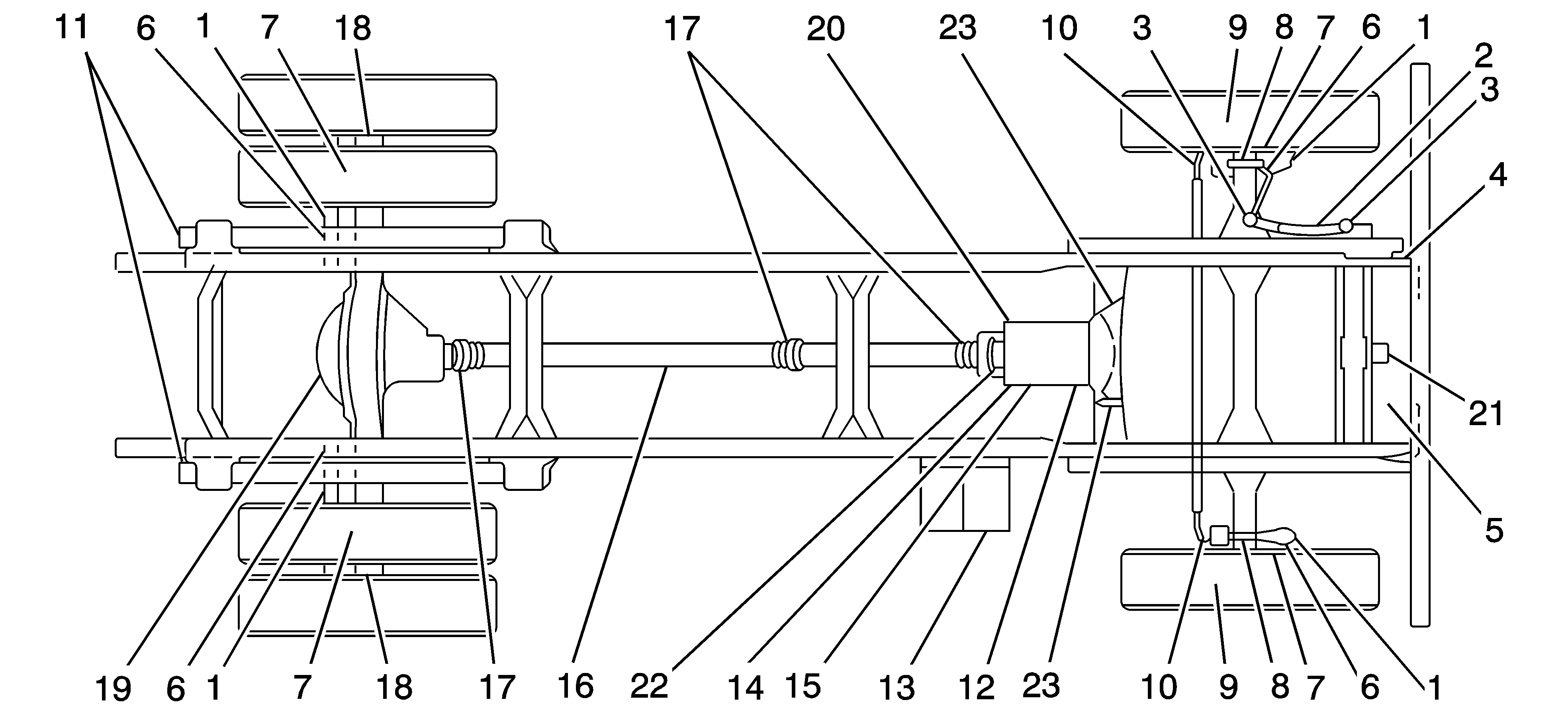 11 6 1 7 18 17 20 23 10 3 9 8 7 6 1
2
3
4
21
5
19 6 1 7 18 17 16 22 14 15 13 12 23 10 9 8 7 6 1