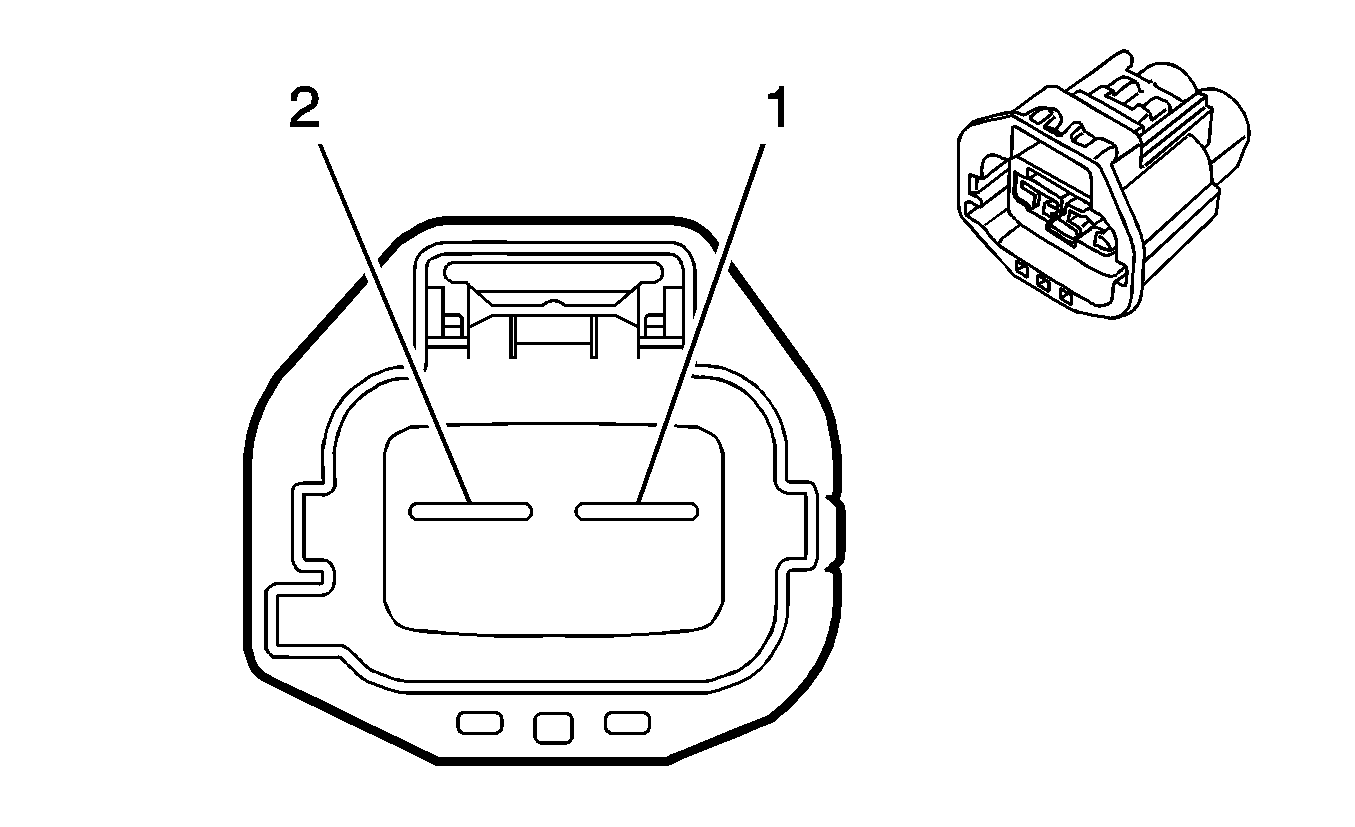 2
1