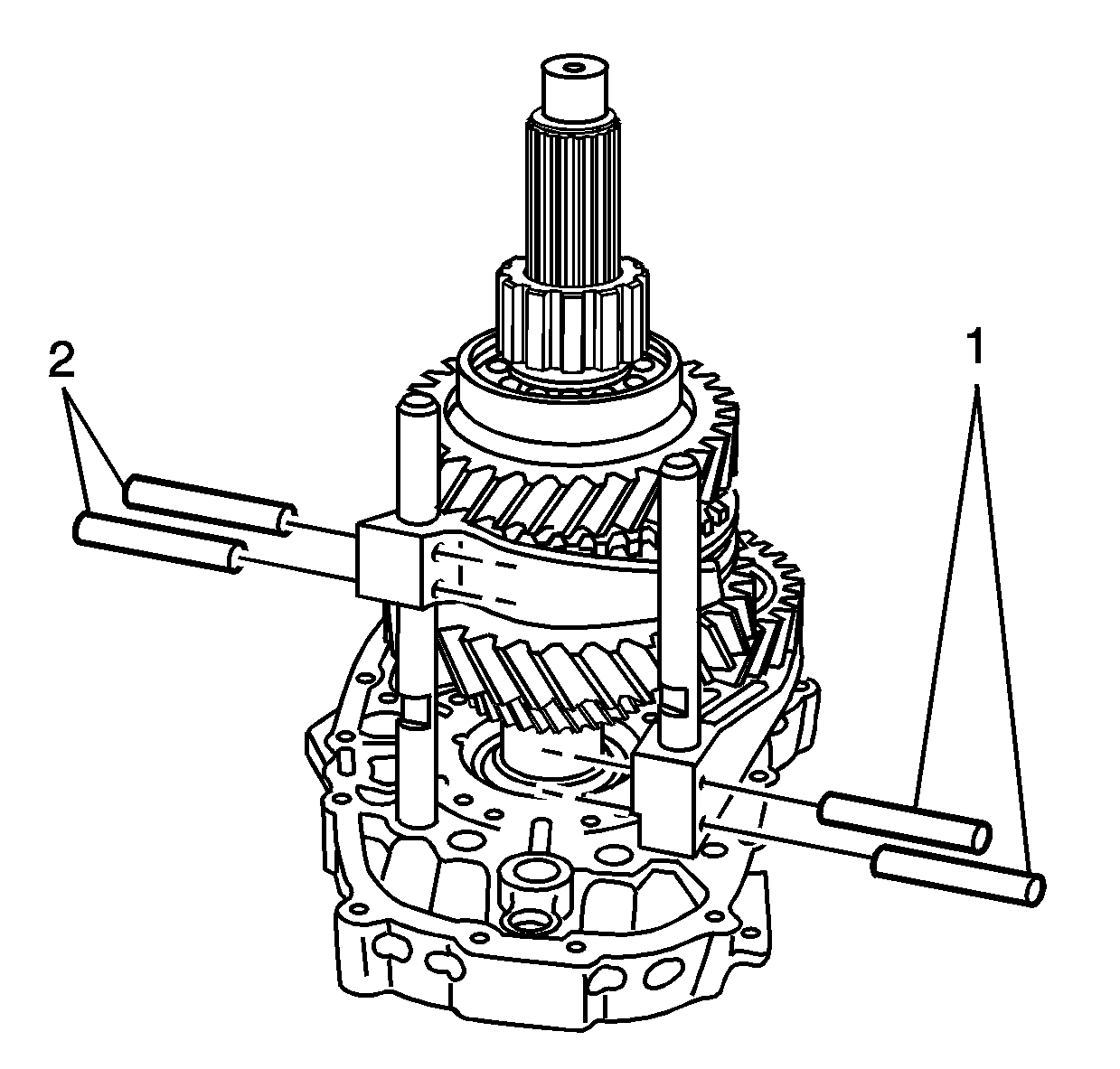 2

1