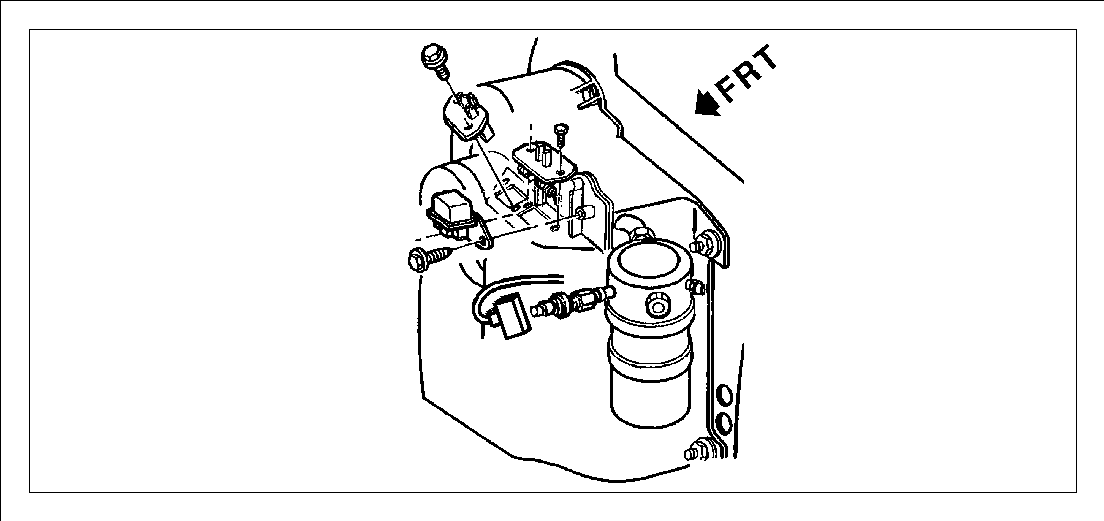 FRT