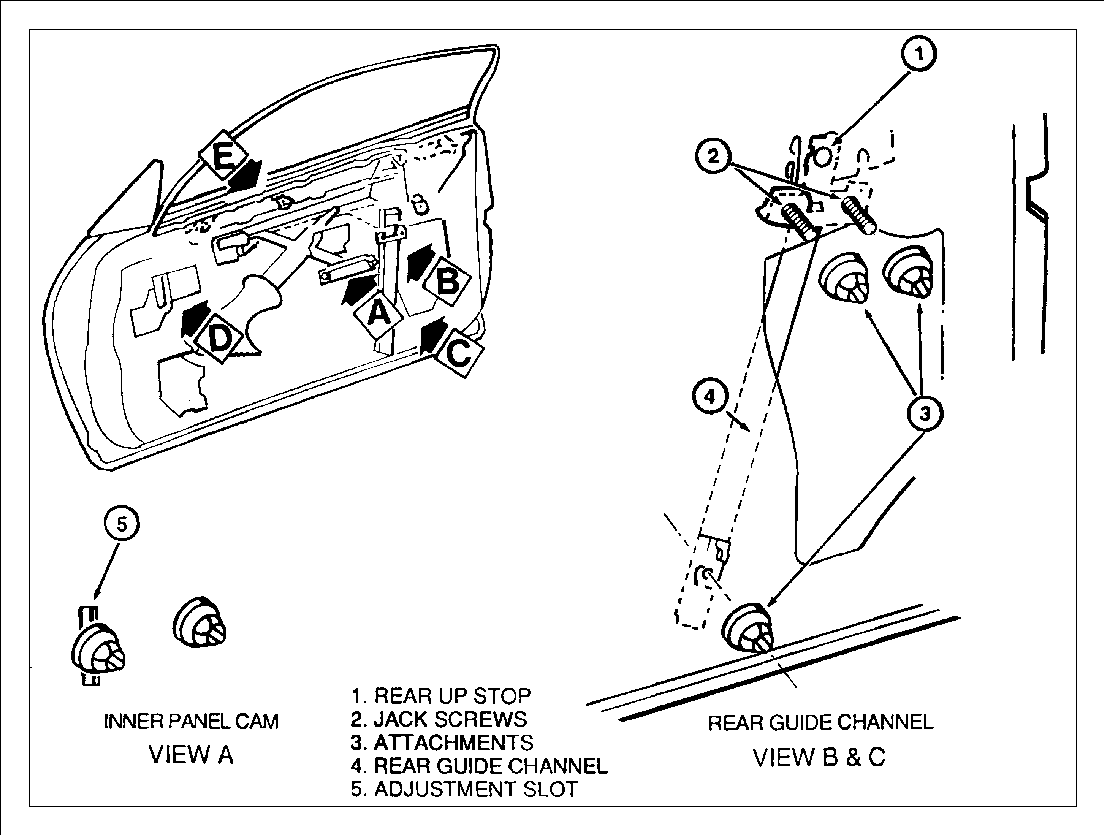 E
B
A
D
C
1
2
3
4
5
INNER PANEL CAM
VIEW A
1. REAR UP STOP
2. JACK SCREWS
3. ATTACHMENTS
4. REAR GUIDE CHANNEL
5. ADJUSTMENT SLOT
REAR GUIDE CHANNEL
VIEW B & C