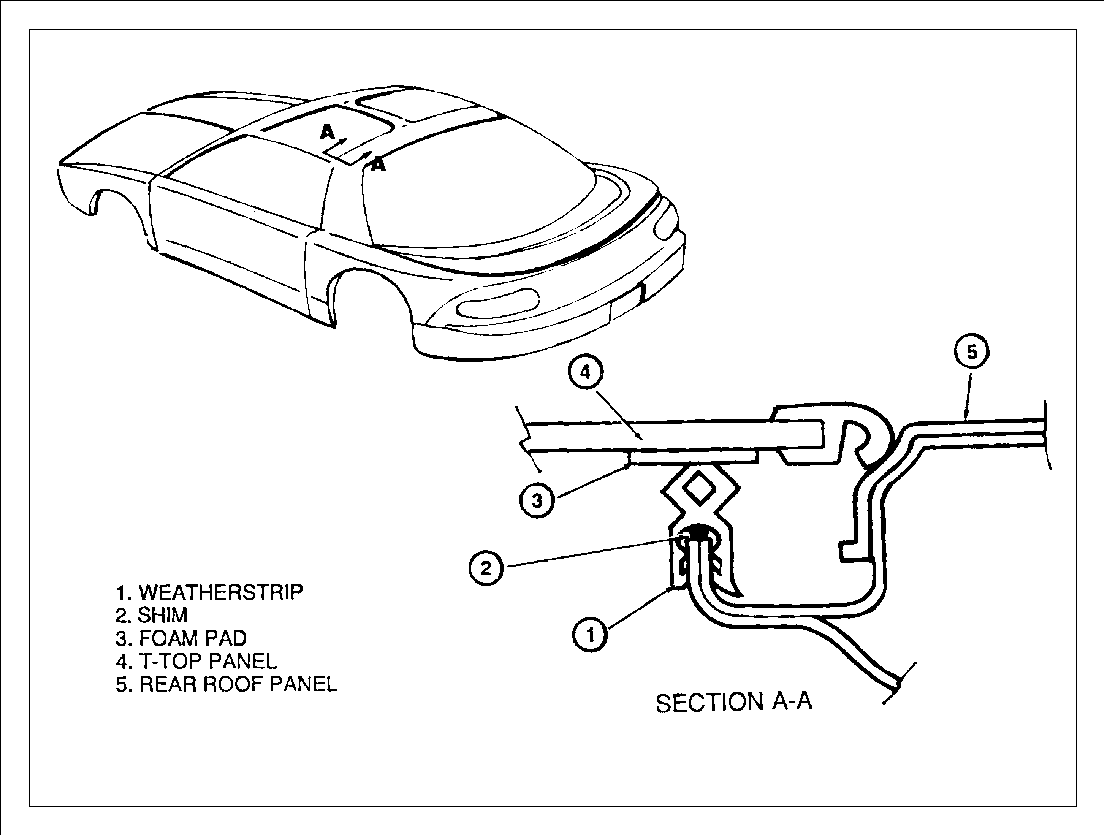 A
A

4
5
3
2
1

1. WEATHERSTRIP
2. SHIM
3. FOAM PAD
4. T-TOP PANEL
5. REAR ROOF PANEL

SECTION A-A