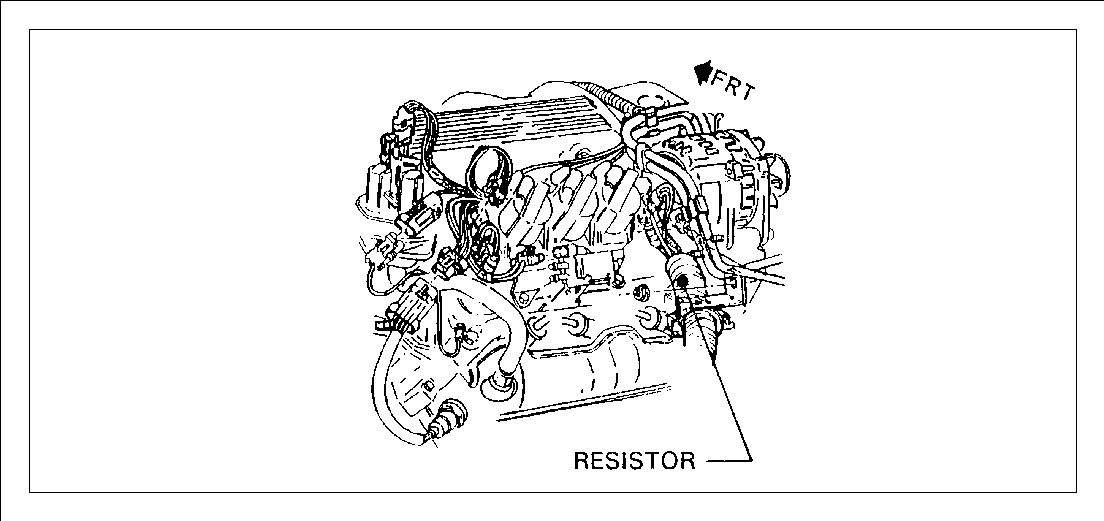 FRT

RESISTOR