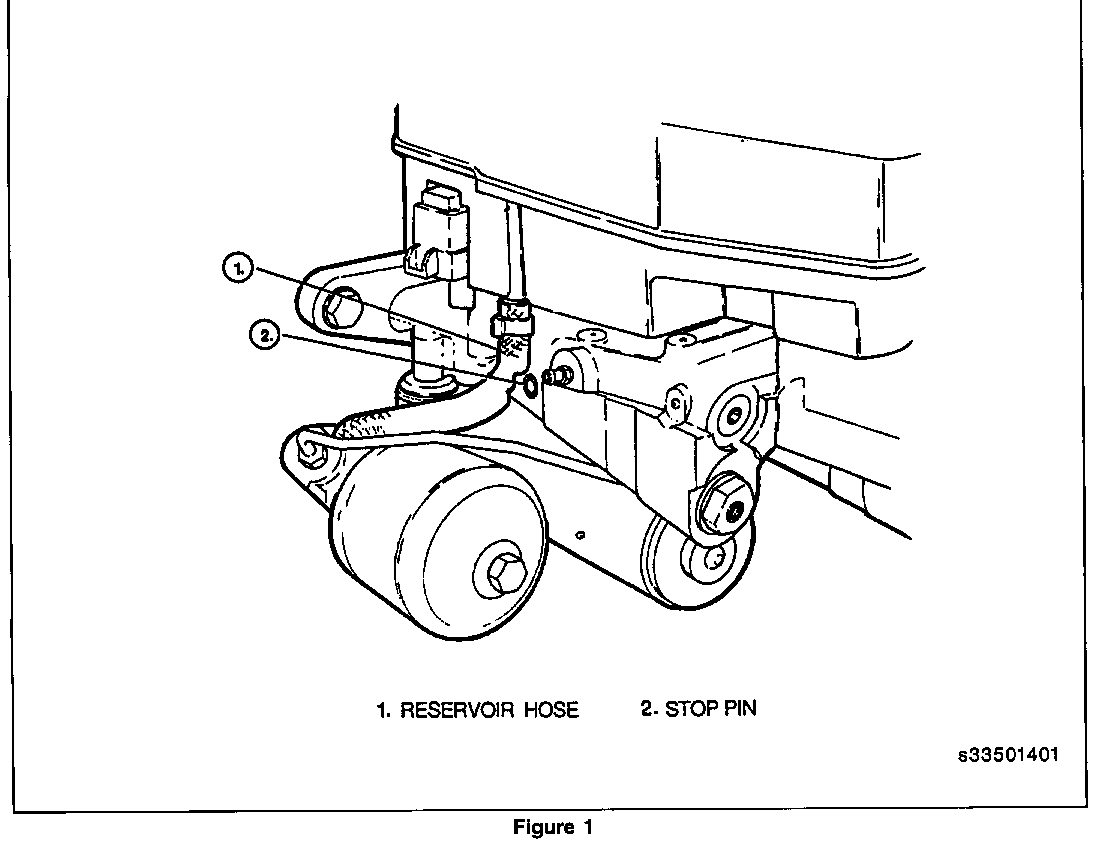 1.

2.

1. RESERVOIR HOSE 2. STOP PIN

s33501401

Figure 1