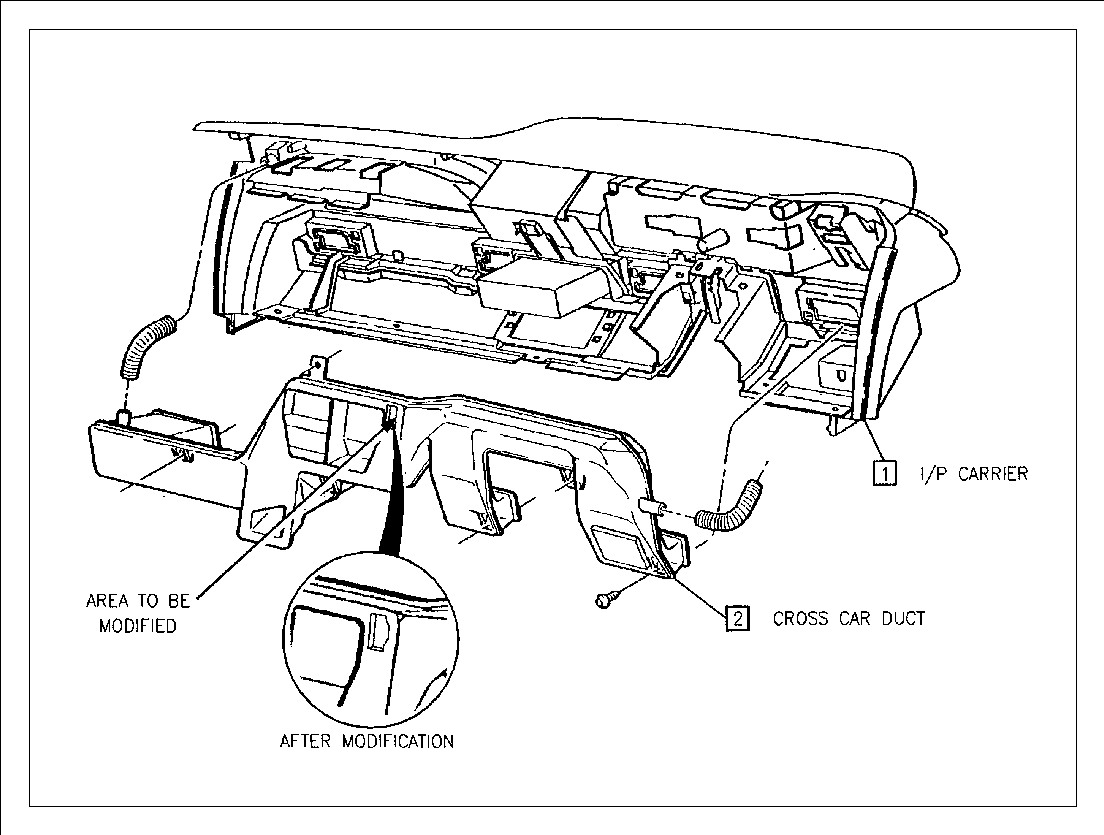 1 I/P CARRIER

AREA TO BE MODIFIED

2 CROSS CAR DUCT

AFTER MODIFICATION