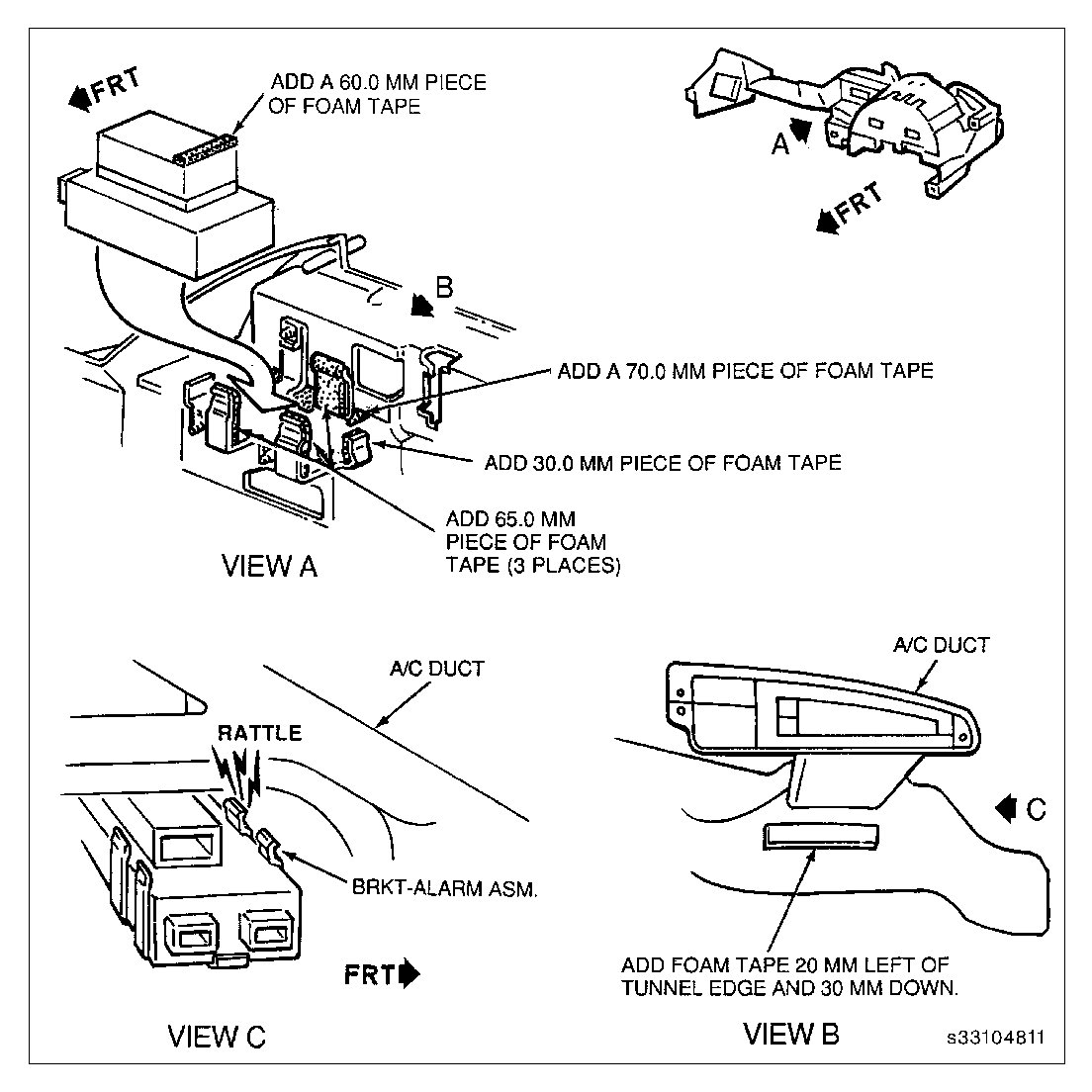 FRT

ADD A 60.0 MM PIECE OF FOAM TAPE

A

FRT

B

ADD A 70.0 MM PIECE OF FOAM TAPE

ADD 30.0 MM PIECE OF FOAM TAPE

ADD 65.0 MM PIECE OF FOAM TAPE (3 PLACES)

VIEW A

A/C DUCT

RATTLE

BRKT-ALARM ASM.

FRT

VIEW C

A/C DUCT

C

ADD FOAM TAPE 20 MM LEFT OF TUNNEL EDGE AND 30 MM DOWN.

VIEW B

s33104811