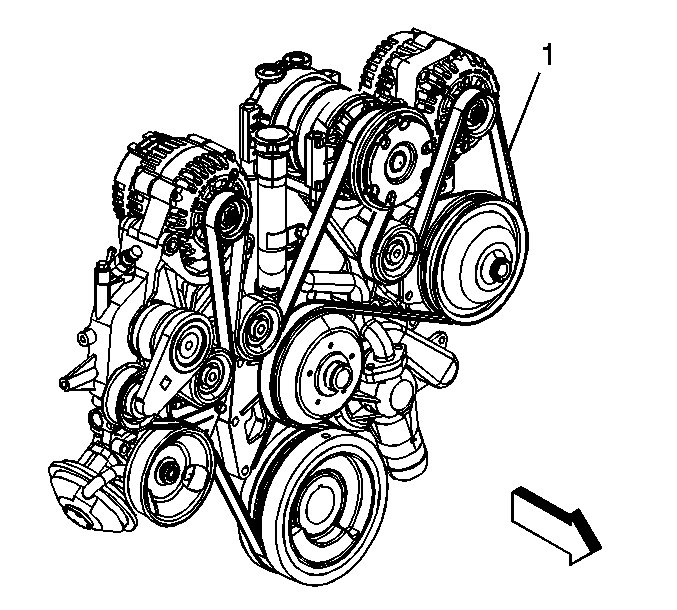 1