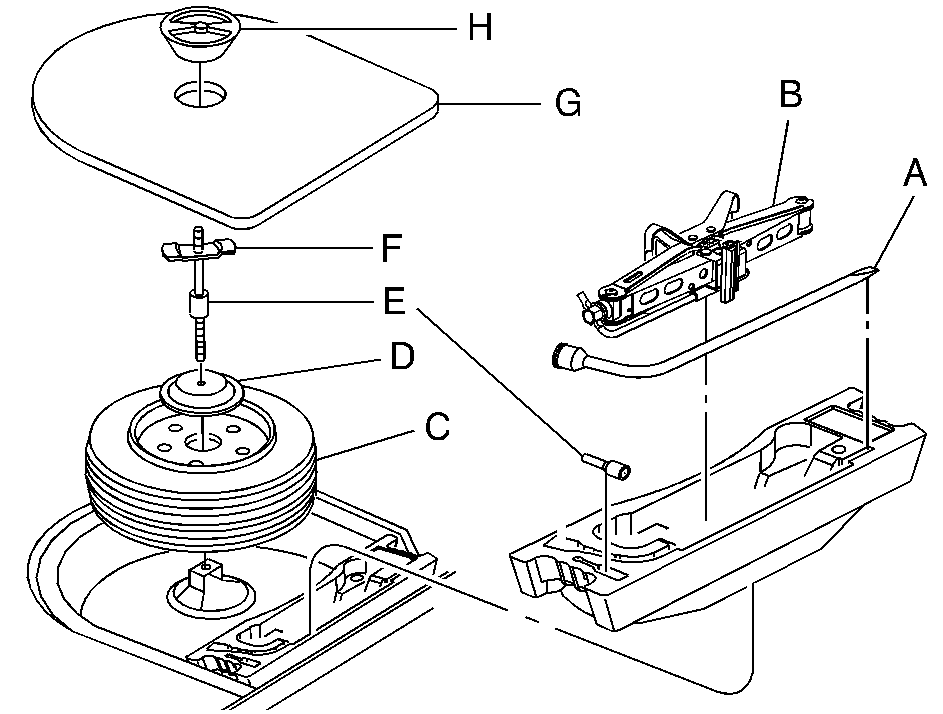 H
G
B
A
F
E
D
C