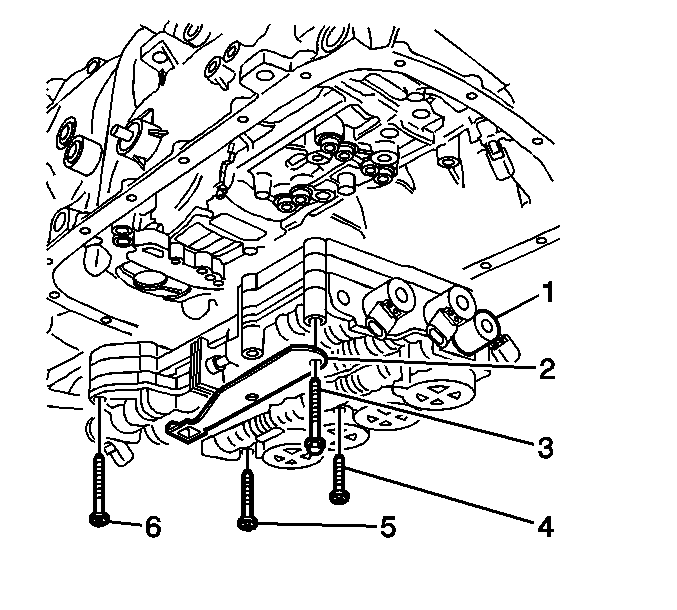 1
2
3
4
5
6