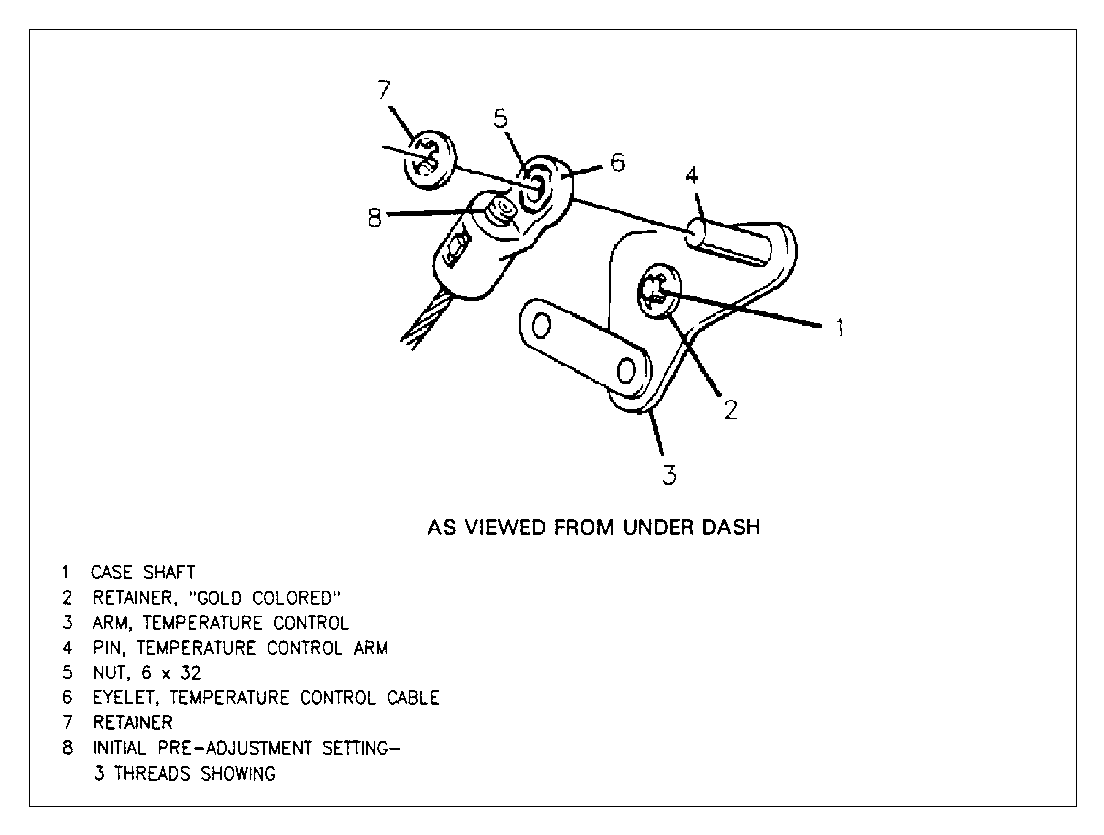 7
5
6
4
8
1
2
3

AS VIEWED FROM UNDER DASH

1 CASE SHAFT
2 RETAINER, "GOLD COLORED"
3 ARM, TEMPERATURE CONTROL
4 PIN, TEMPERATURE CONTROL ARM
5 NUT, 6 x 32
6 EYELET, TEMPERATURE CONTROL CABLE
7 RETAINER
8 INITIAL PRE-ADJUSTMENT SETTING-
3 THREADS SHOWING