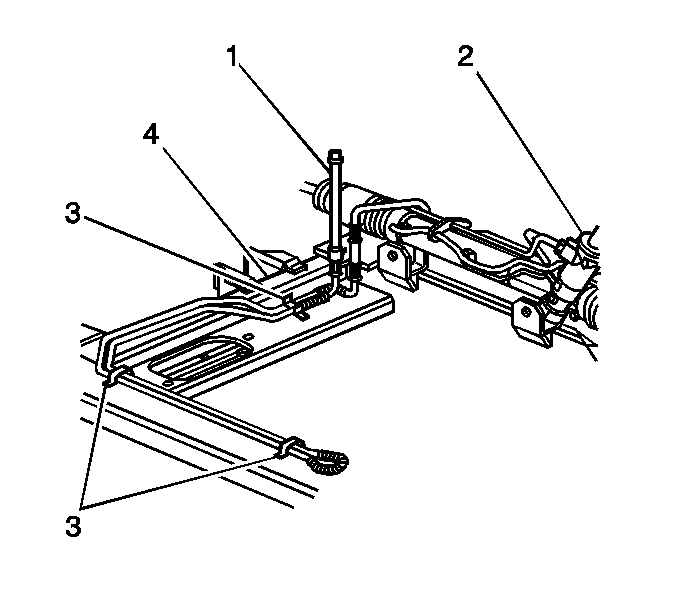 1
2
4
3
3