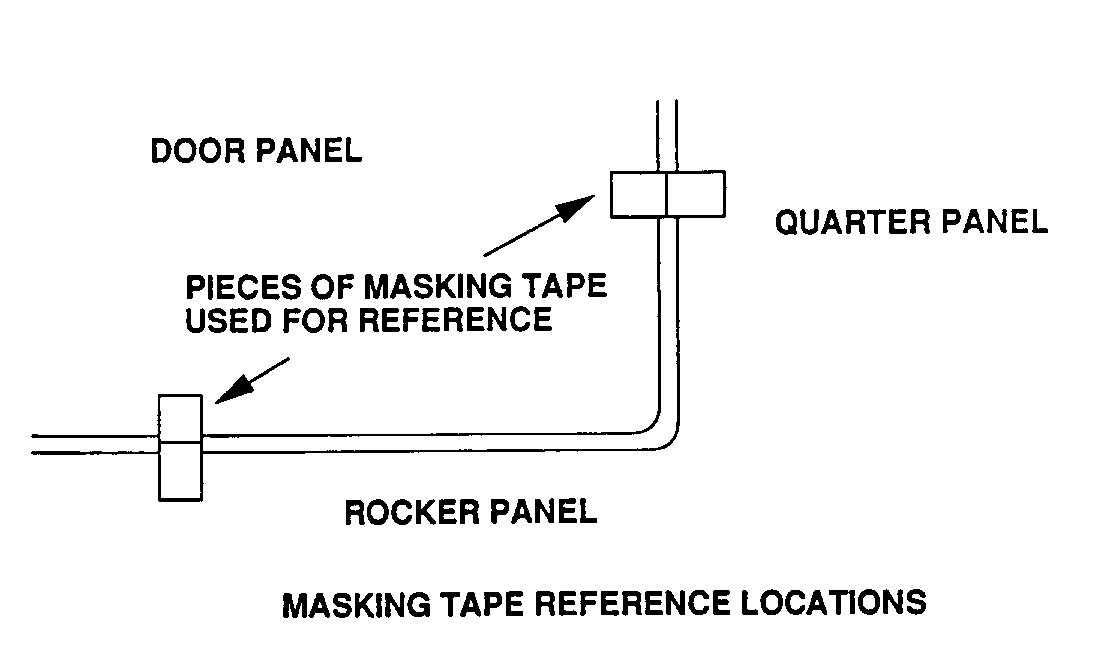 DOOR PANEL

QUARTER PANEL

PIECES OF MASKING TAPE USED FOR REFERENCE

ROCKER PANEL

MASKING TAPE REFERENCE LOCATIONS