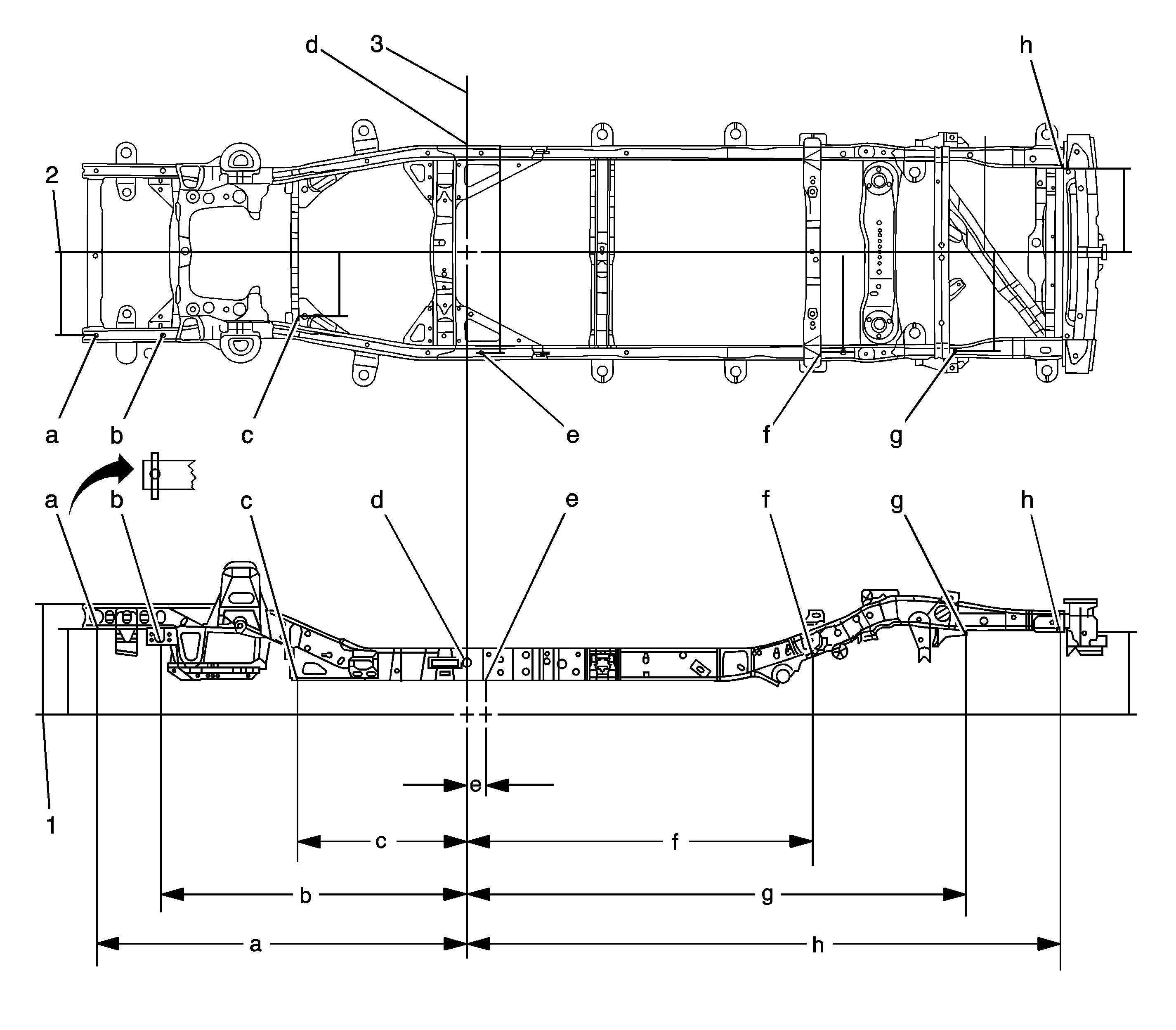 d 3 h
2
a b c e f g
a b c d e f g h
e
1
c f
b g
a h