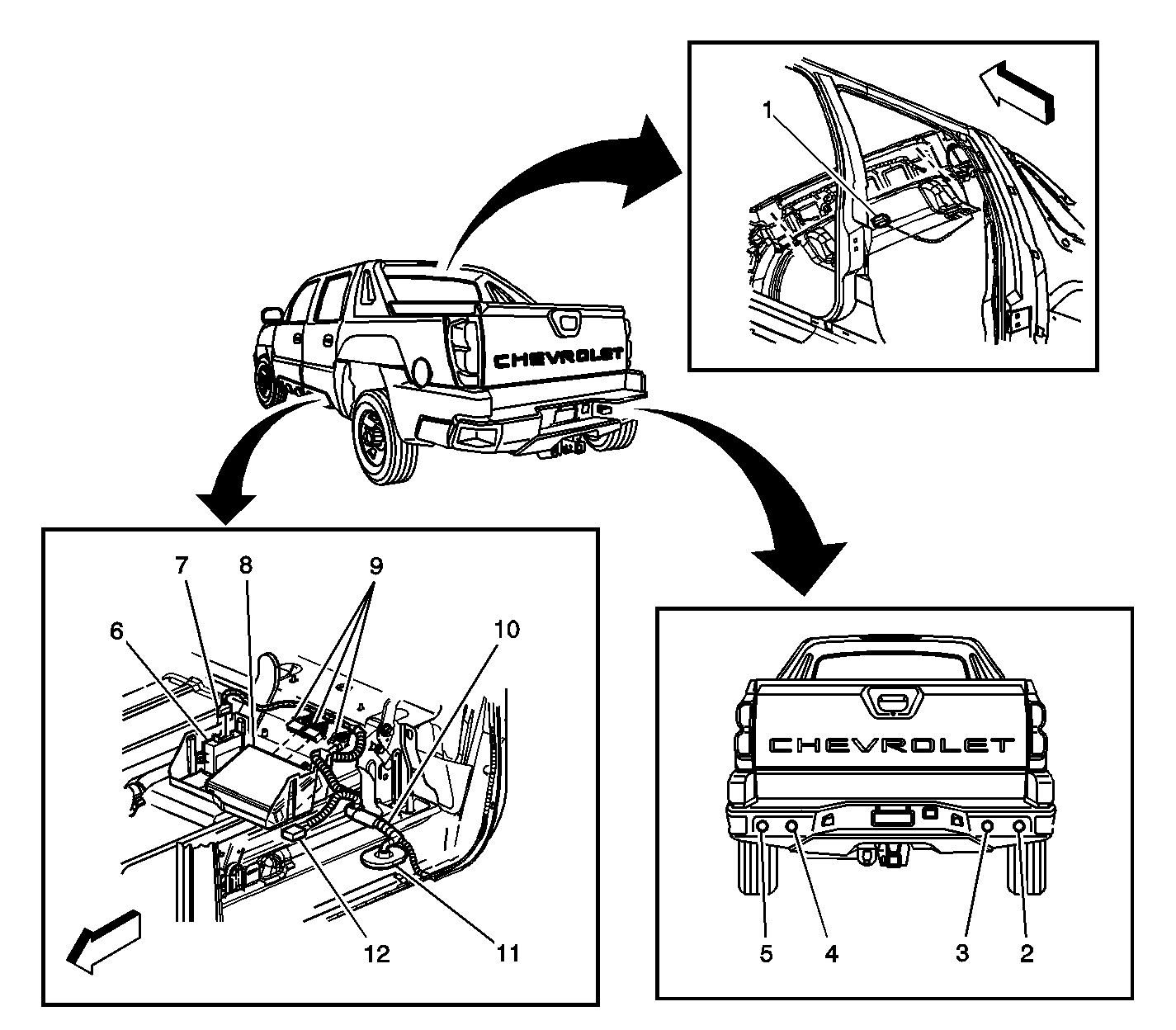 1

CHEVROLET

7 8 9
6 10

12 11

CHEVROLET

5 4 3 2