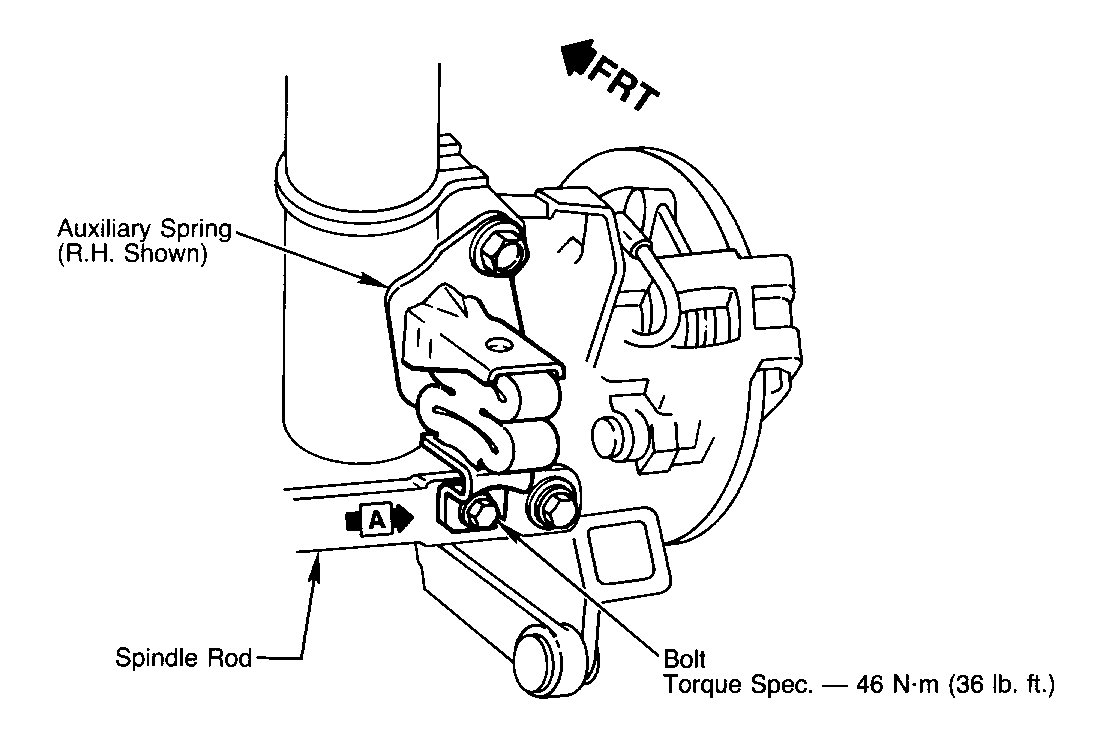 FRT

Auxiliary Spring
(R.H. Shown)

A

Spindle Rod

Bolt
Torque Spec. — 46 N·m (36 lb. ft.)