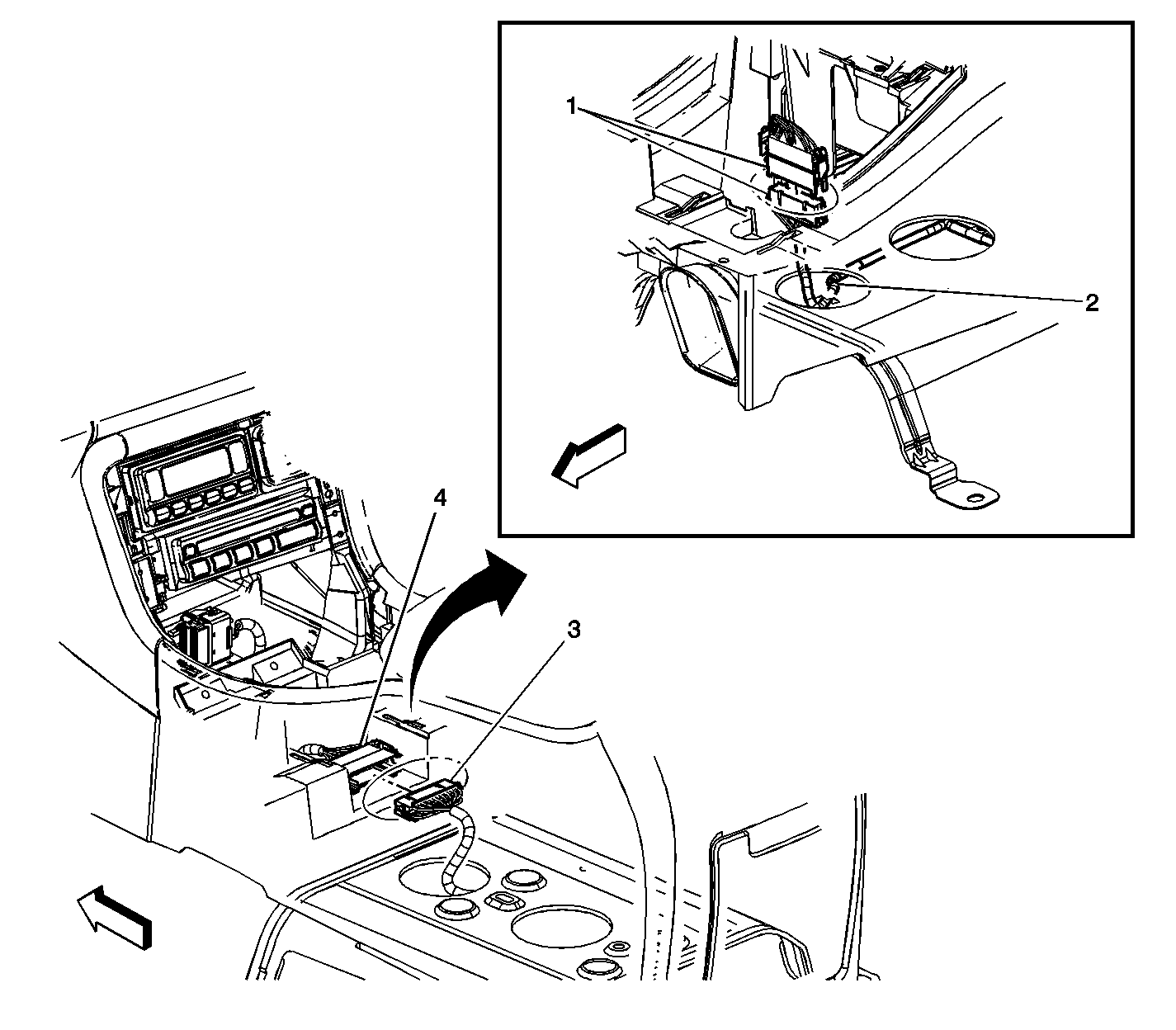 1
2
4
3