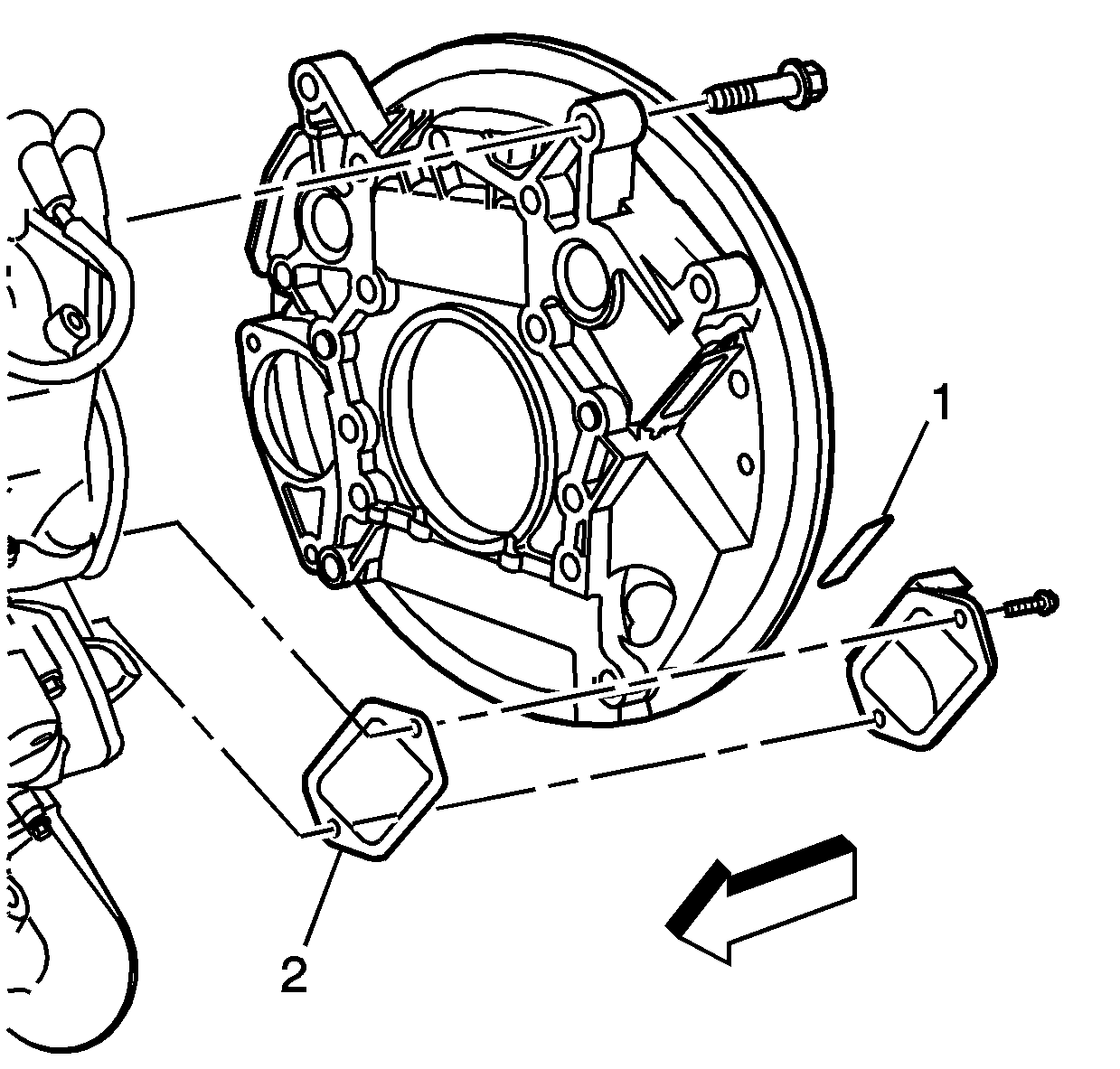 1

2